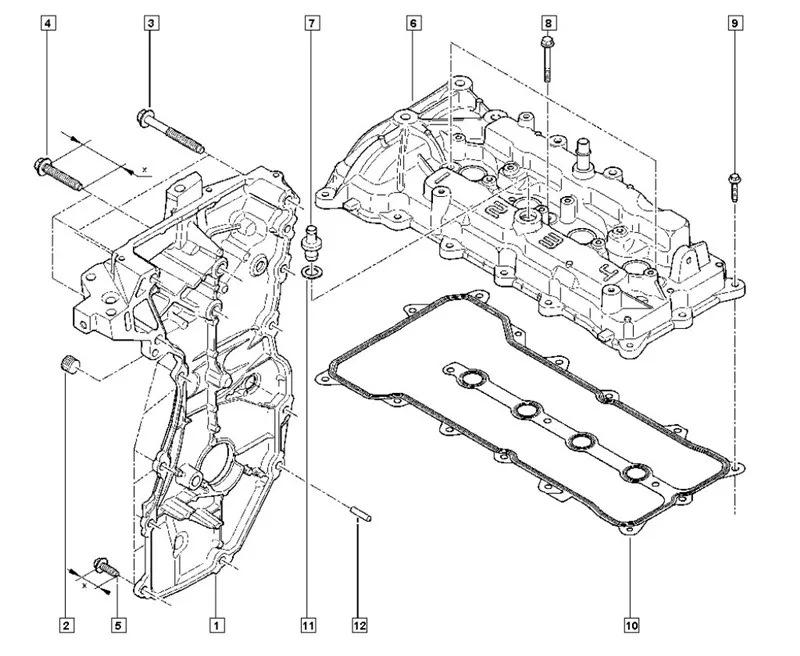 4
3
7
6
8
9
x
x
2
5
1
11
12
10