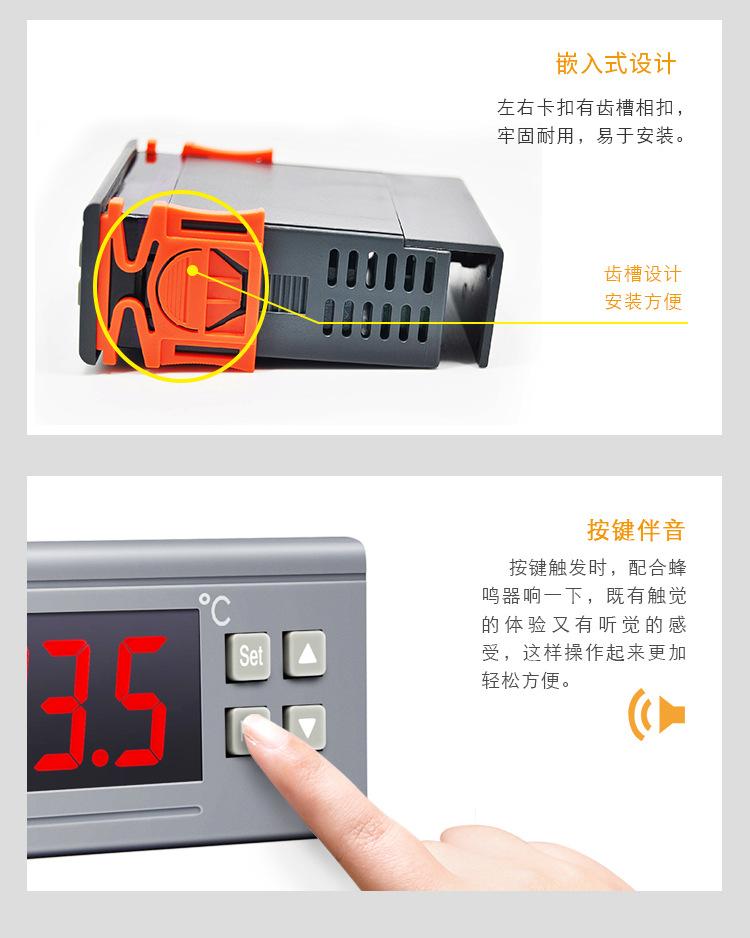 嵌入式设计

左右卡扣有齿槽相扣，牢固耐用，易于安装。

齿槽设计
安装方便

按键伴音

按键触发时，配合蜂鸣器响一下，既有触觉的体验又有听觉的感受，这样操作起来更加轻松方便。

°C

3.5

Set