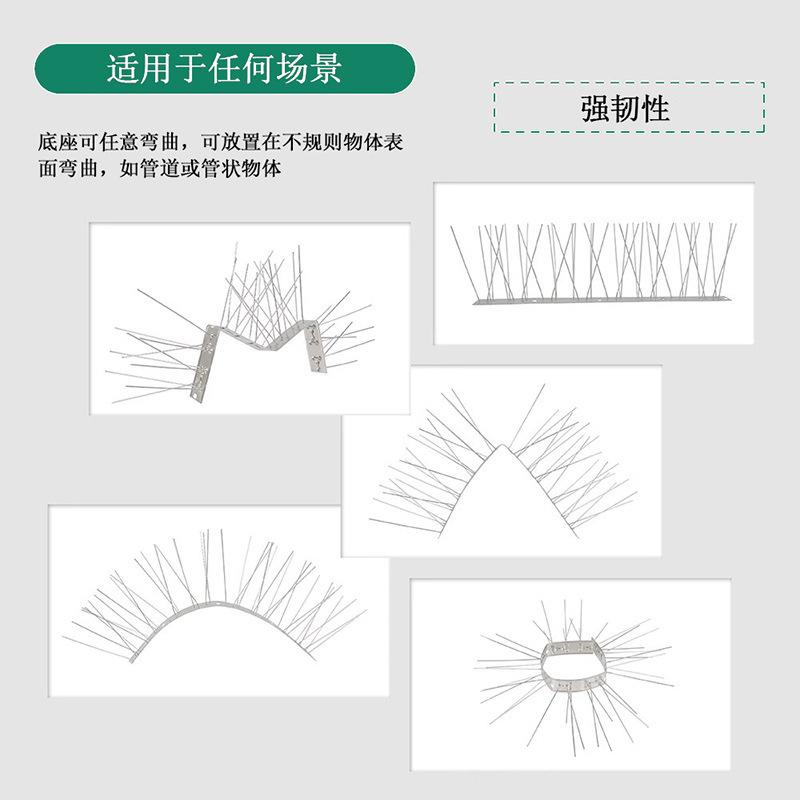 适用于任何场景

强韧性

底座可任意弯曲，可放置在不规则物体表面弯曲，如管道或管状物体