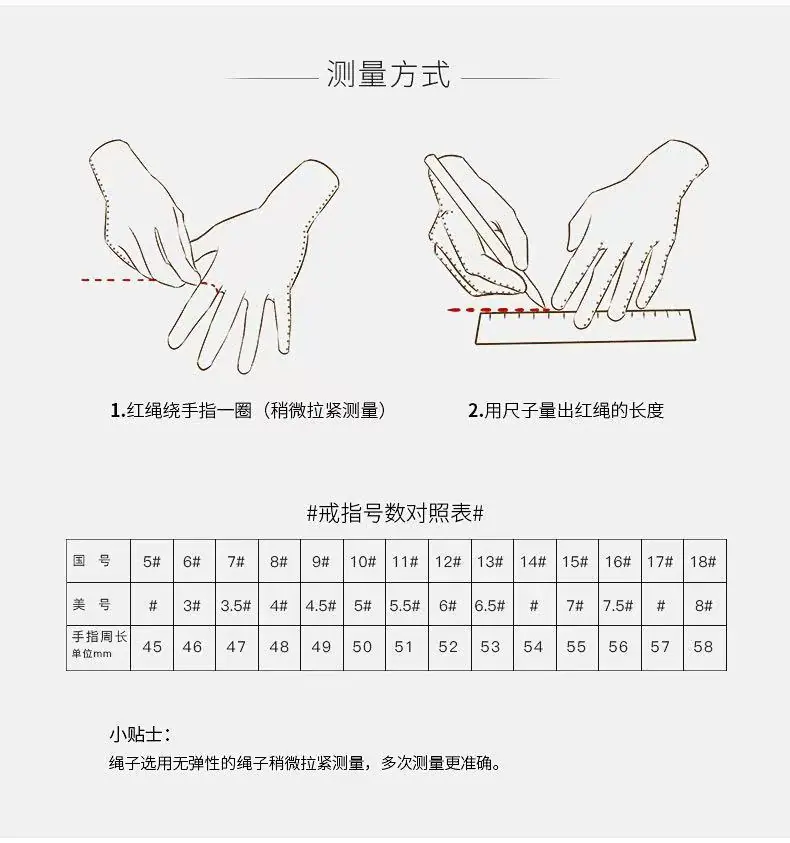 测量方式

1.红绳绕手指一圈（稍微拉紧测量）

2.用尺子量出红绳的长度

#戒指号数对照表#

| 国 号 | 5# | 6# | 7# | 8# | 9# | 10# | 11# | 12# | 13# | 14# | 15# | 16# | 17# | 18# |
|---|---|---|---|---|---|---|---|---|---|---|---|---|---|---|
| 美 号 | # | 3# | 3.5# | 4# | 4.5# | 5# | 5.5# | 6# | 6.5# | # | 7# | 7.5# | # | 8# |
| 手指周长 单位mm | 45 | 46 | 47 | 48 | 49 | 50 | 51 | 52 | 53 | 54 | 55 | 56 | 57 | 58 |

小贴士：
绳子选用无弹性的绳子稍微拉紧测量，多次测量更准确。