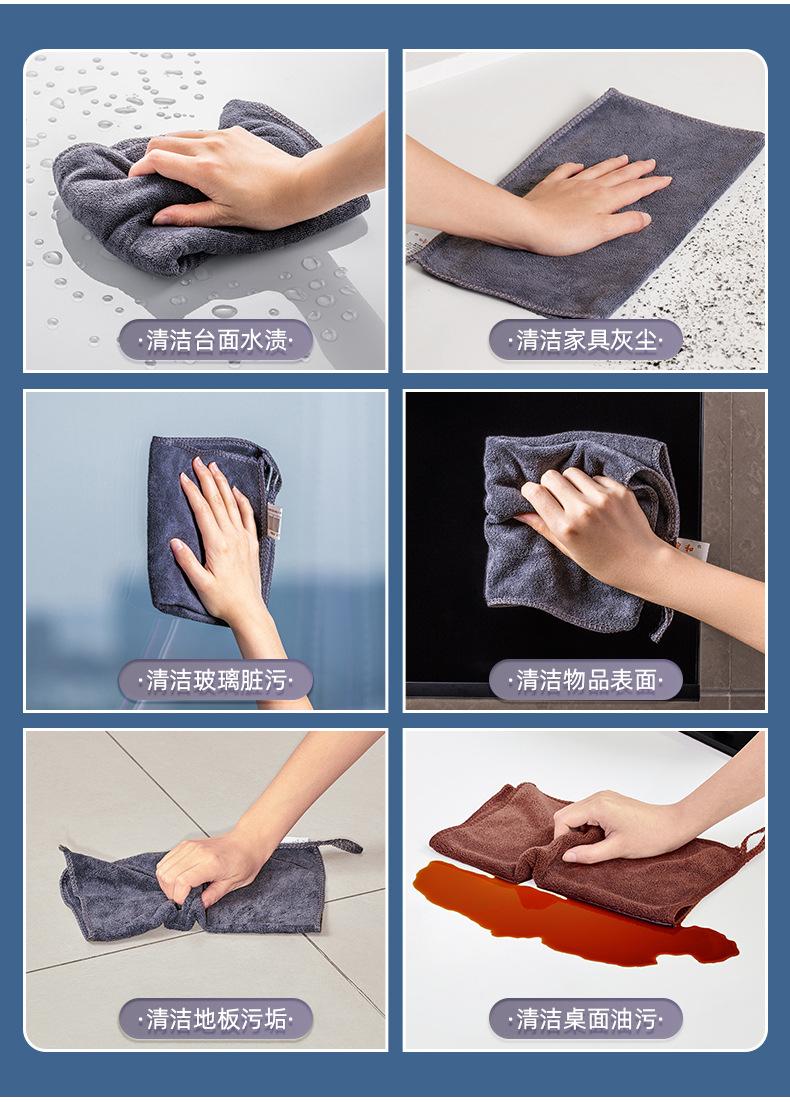 ·清洁台面水渍·

·清洁家具灰尘·

·清洁玻璃脏污·

·清洁物品表面·

·清洁地板污垢·

·清洁桌面油污·