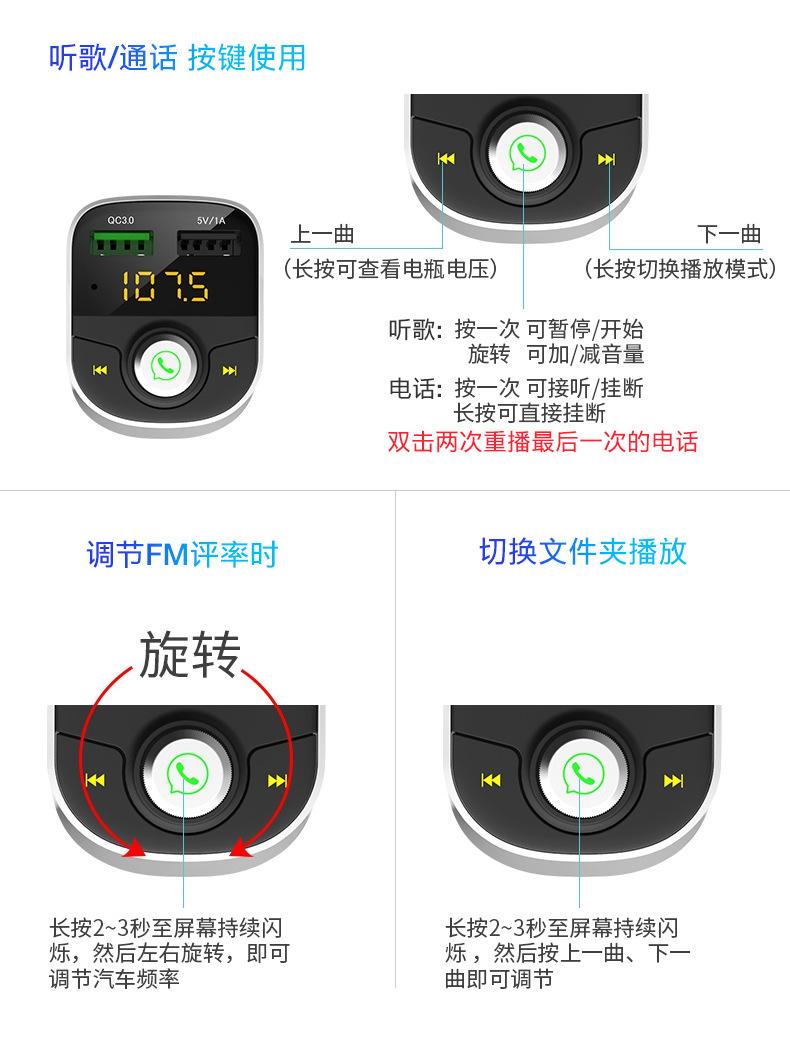 听歌/通话 按键使用

QC3.0
5V/1A
107.5

上一曲
(长按可查看电瓶电压)

下一曲
(长按切换播放模式)

听歌：按一次 可暂停/开始
旋转 可加/减音量

电话：按一次 可接听/挂断
长按可直接挂断
双击两次重播最后一次的电话

调节FM评率时

旋转

长按2~3秒至屏幕持续闪烁，然后左右旋转，即可调节汽车频率

切换文件夹播放

长按2~3秒至屏幕持续闪烁，然后按上一曲、下一曲即可调节