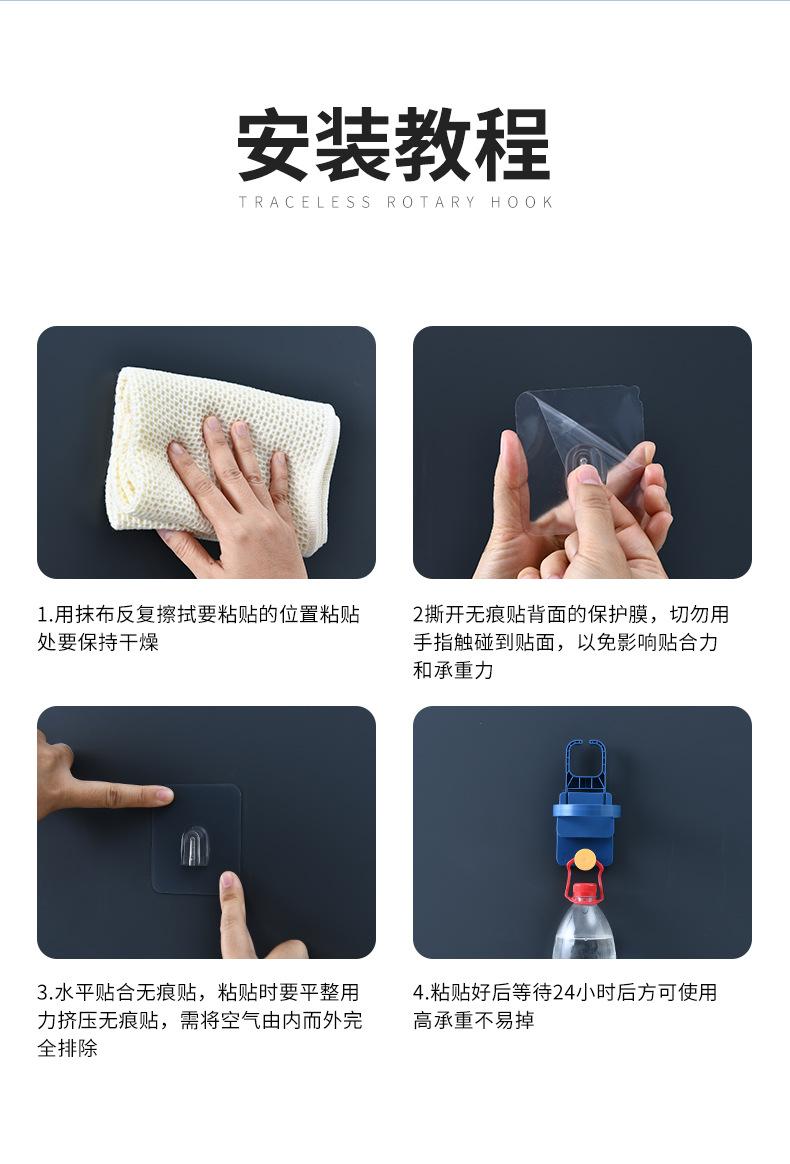 安装教程
TRACELESS ROTARY HOOK

1.用抹布反复擦拭要粘贴的位置粘贴处要保持干燥

2撕开无痕贴背面的保护膜，切勿用手指触碰到贴面，以免影响贴合力和承重力

3.水平贴合无痕贴，粘贴时要平整用力挤压无痕贴，需将空气由内而外完全排除

4.粘贴好后等待24小时后方可使用高承重不易掉