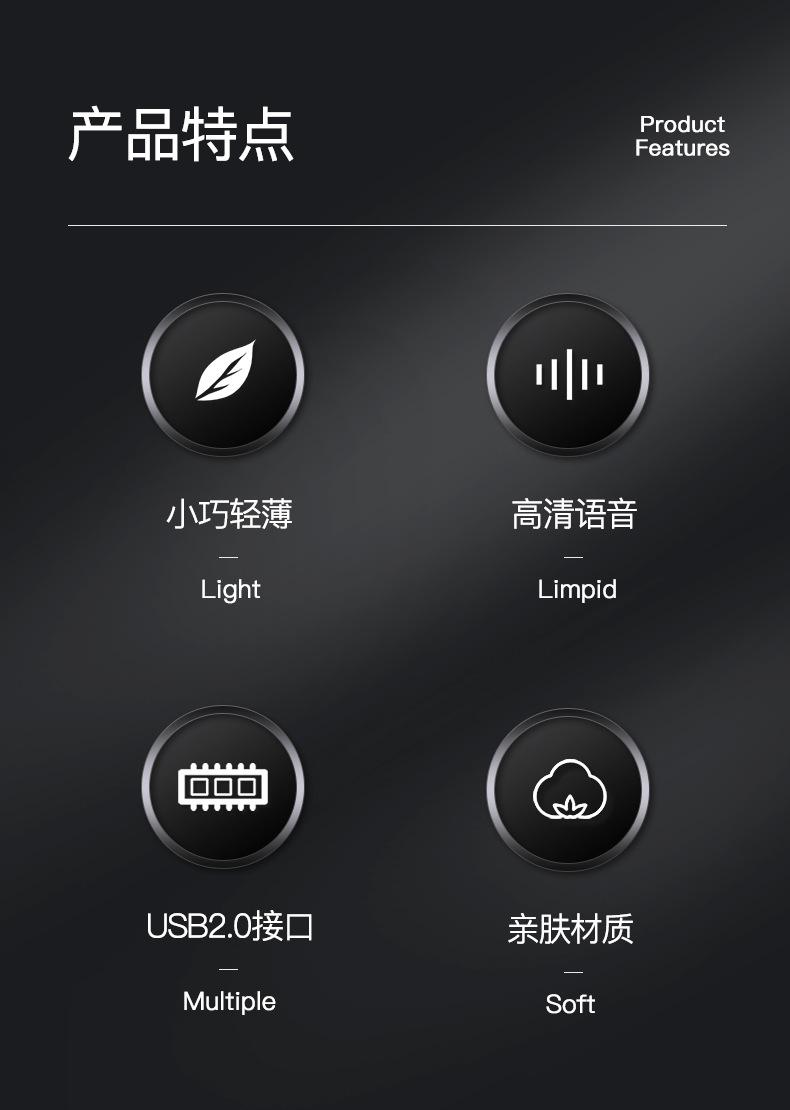 产品特点

Product
Features

小巧轻薄

—

Light

高清语音

—

Limpid

USB2.0接口

—

Multiple

亲肤材质

—

Soft