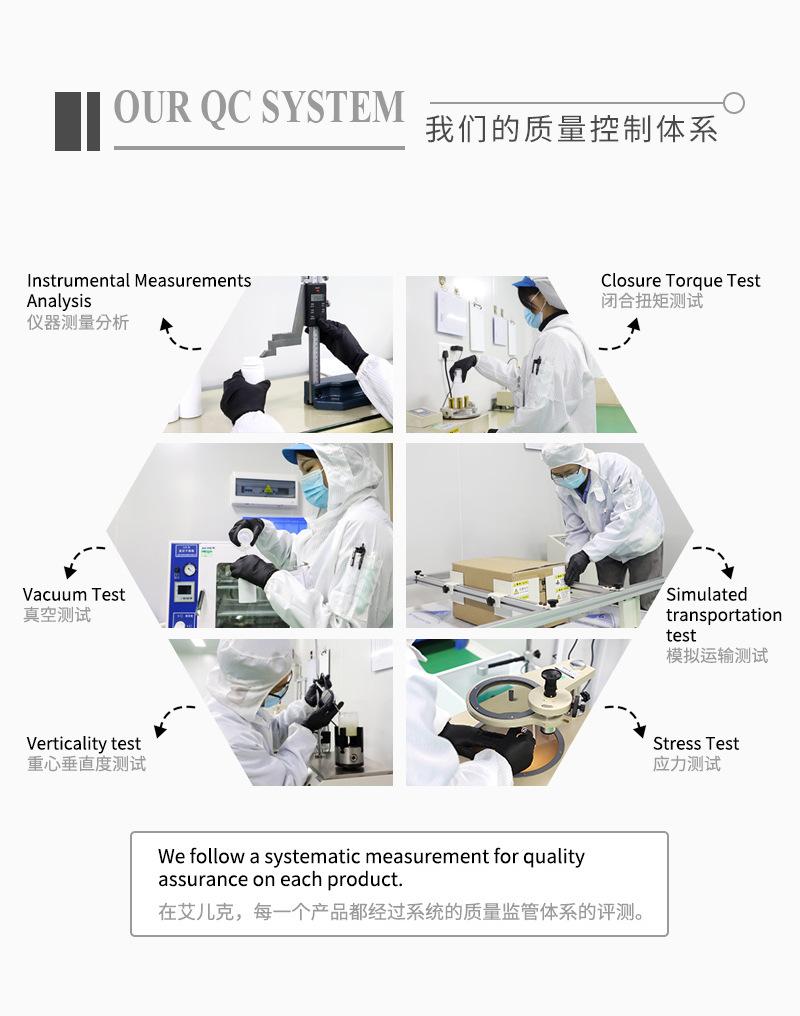 OUR QC SYSTEM
我们的质量控制体系

Instrumental Measurements Analysis
仪器测量分析

Closure Torque Test
闭合扭矩测试

Vacuum Test
真空测试

Simulated transportation test
模拟运输测试

Verticality test
重心垂直度测试

Stress Test
应力测试

We follow a systematic measurement for quality assurance on each product.
在艾儿克，每一个产品都经过系统的质量监管体系的评测。