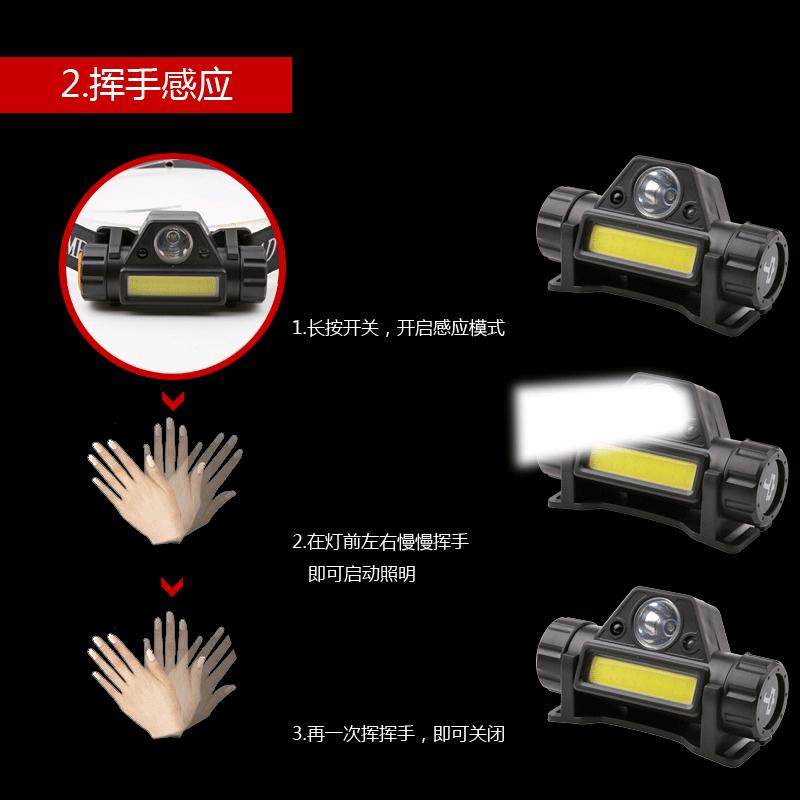 2.挥手感应

1.长按开关，开启感应模式

2.在灯前左右慢慢挥手
即可启动照明

3.再一次挥挥手，即可关闭