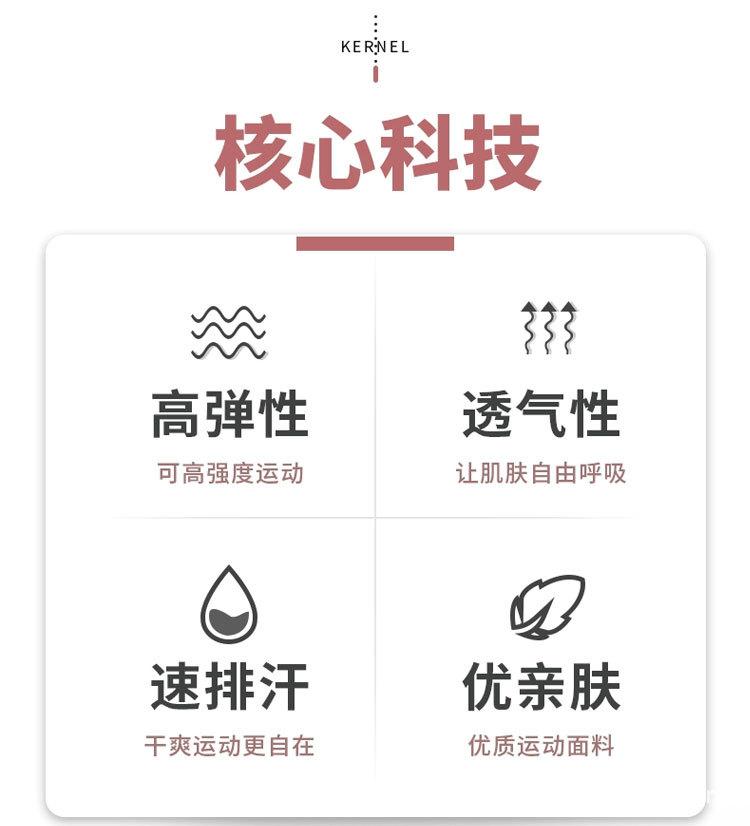 KERNEL

核心科技

高弹性

可高强度运动

透气性

让肌肤自由呼吸

速排汗

干爽运动更自在

优亲肤

优质运动面料