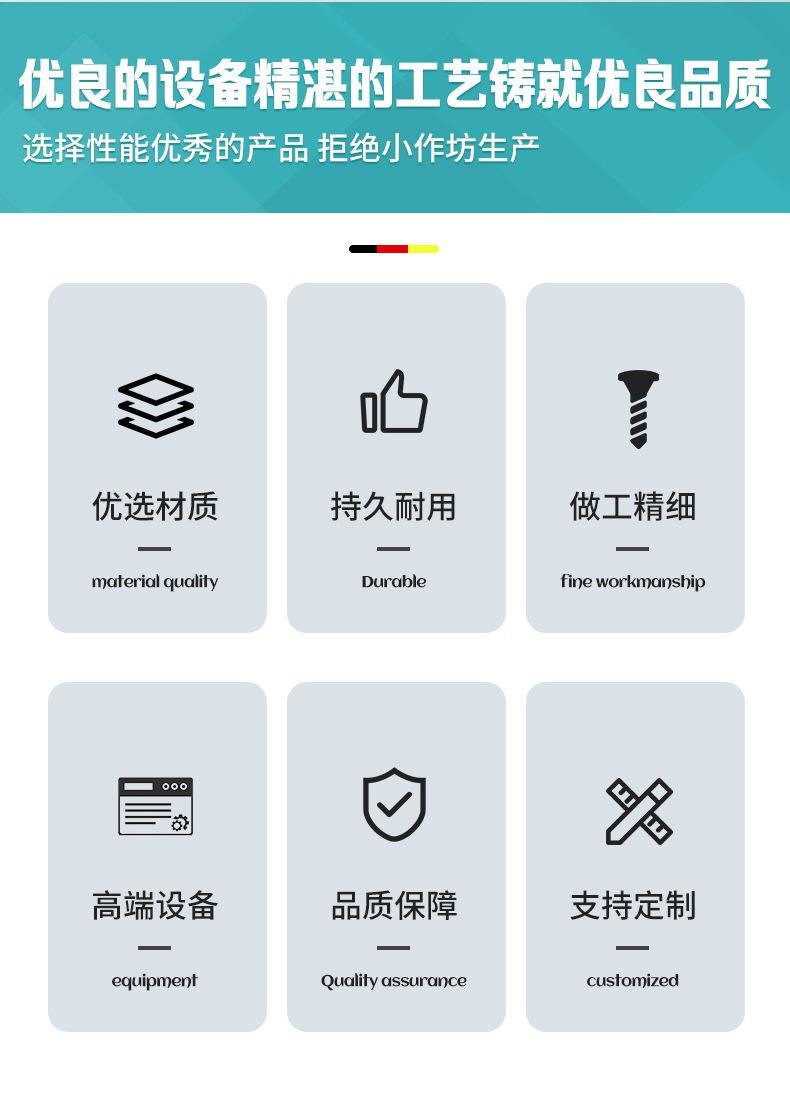 优良的设备精湛的工艺铸就优良品质

选择性能优秀的产品 拒绝小作坊生产

优选材质

material quality

持久耐用

Durable

做工精细

fine workmanship

高端设备

equipment

品质保障

Quality assurance

支持定制

customized