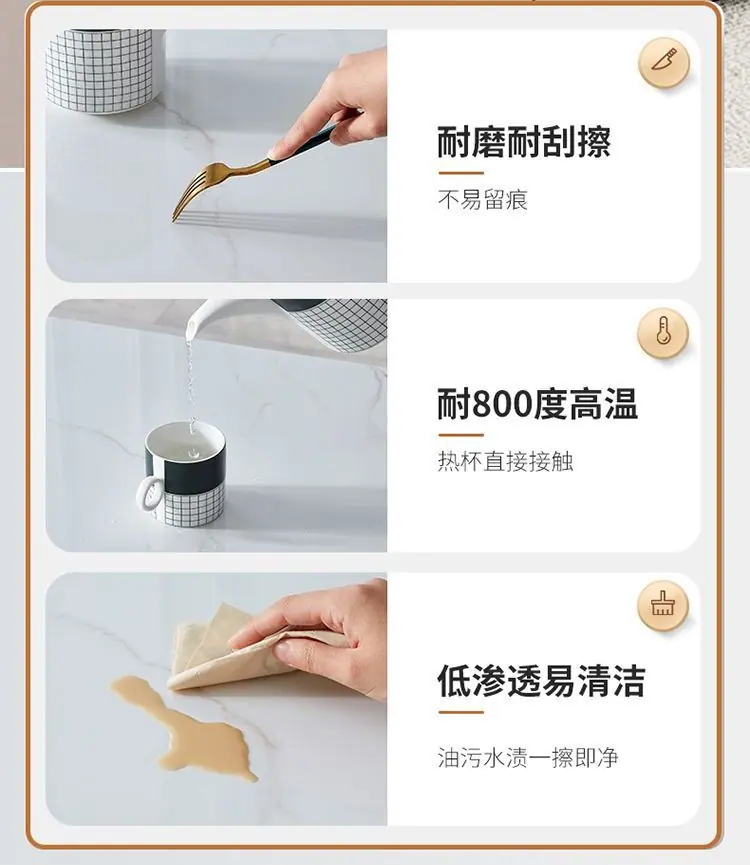 耐磨耐刮擦

不易留痕

耐800度高温

热杯直接接触

低渗透易清洁

油污水渍一擦即净