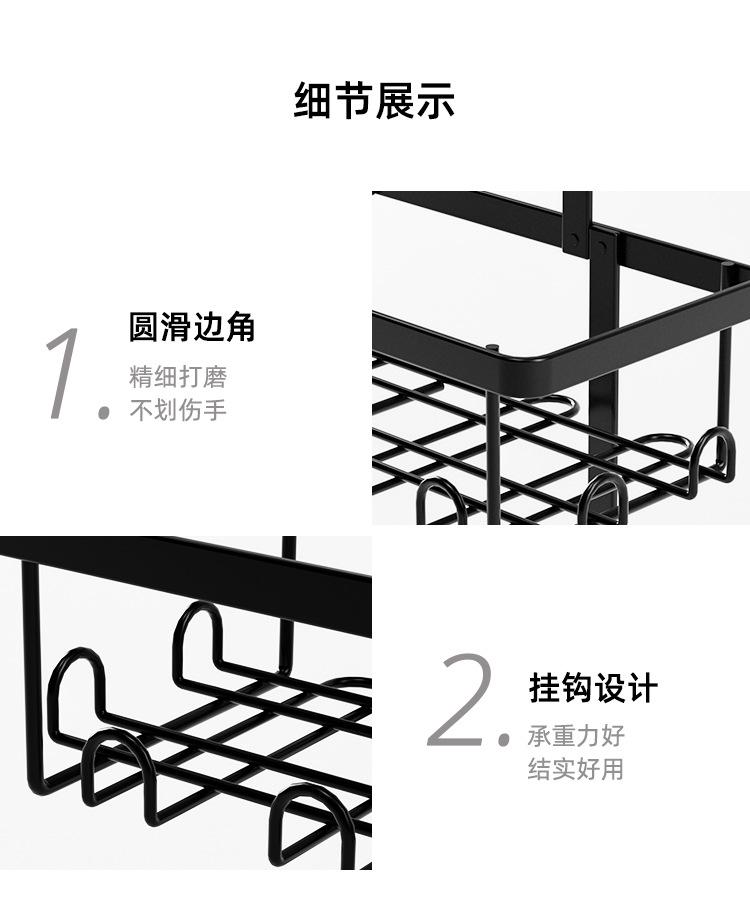 细节展示

1. 圆滑边角
精细打磨
不划伤手

2. 挂钩设计
承重力好
结实好用