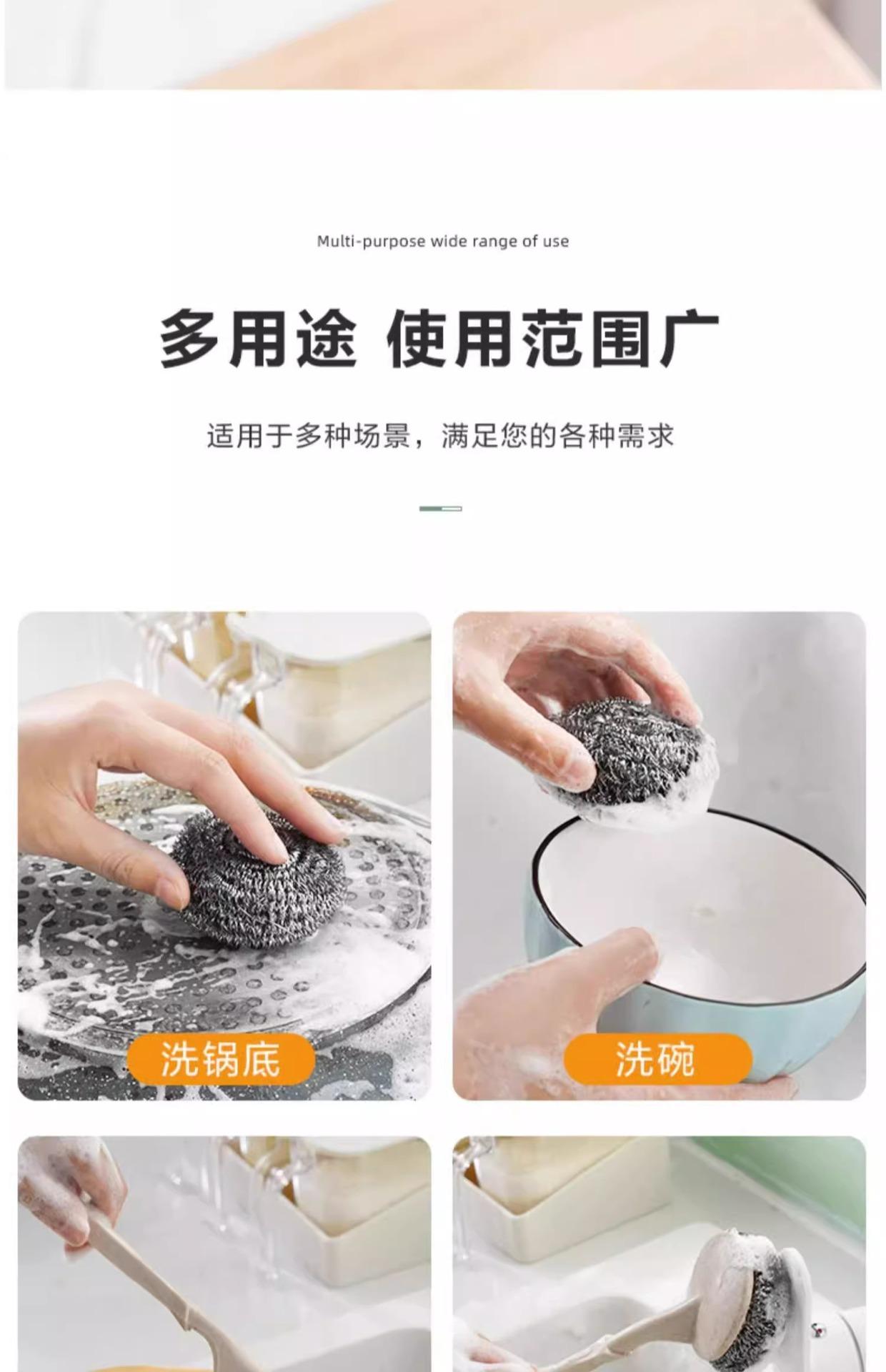 Multi-purpose wide range of use

多用途 使用范围广

适用于多种场景，满足您的各种需求

洗锅底

洗碗