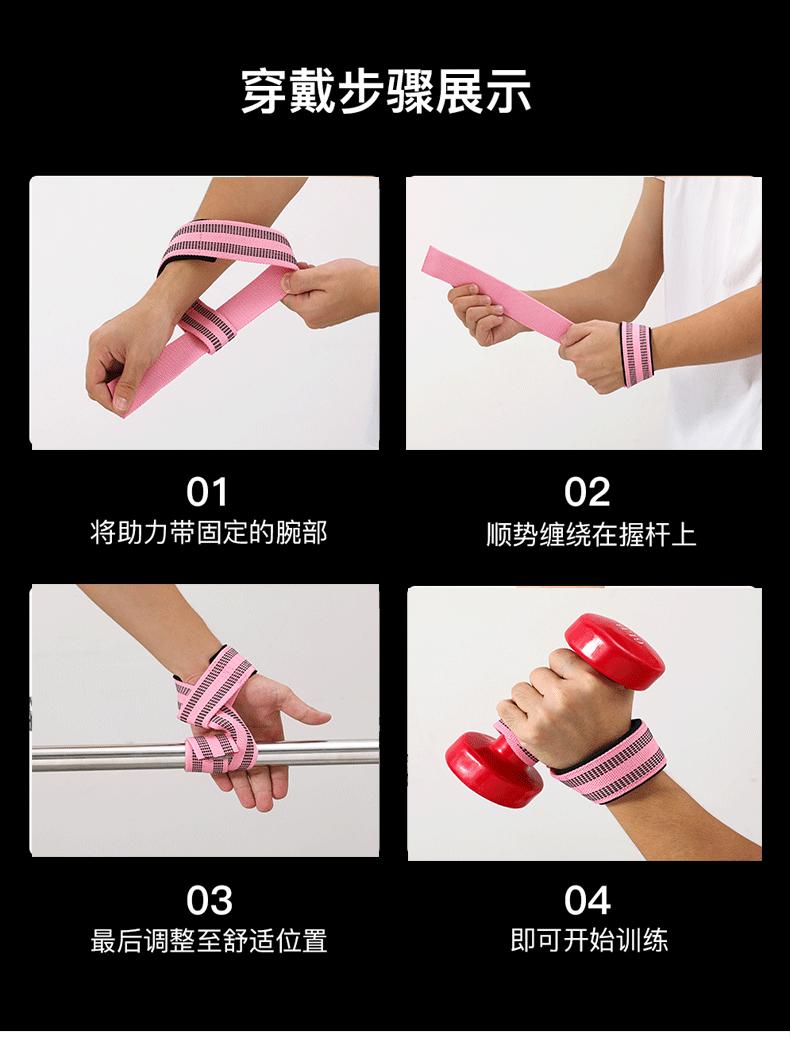 穿戴步骤展示

01
将助力带固定的腕部

02
顺势缠绕在握杆上

03
最后调整至舒适位置

04
即可开始训练