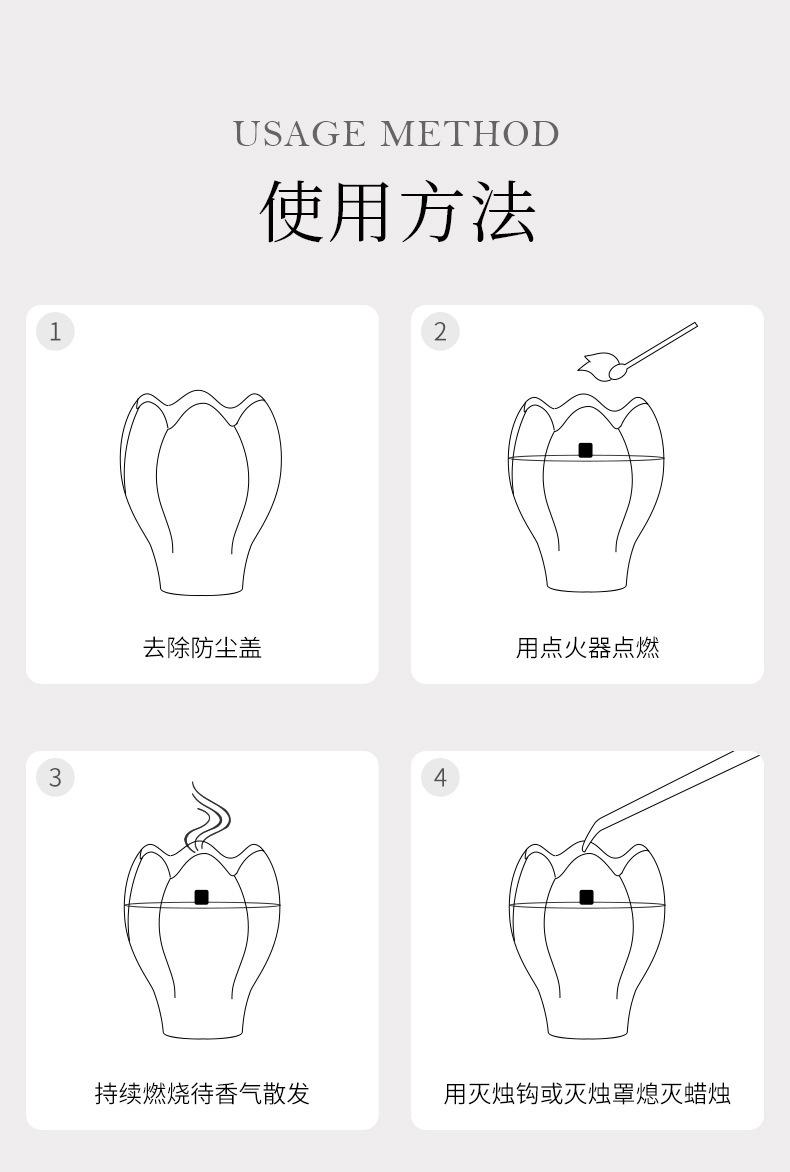 USAGE METHOD
使用方法

1
去除防尘盖

2
用点火器点燃

3
持续燃烧待香气散发

4
用灭烛钩或灭烛罩熄灭蜡烛