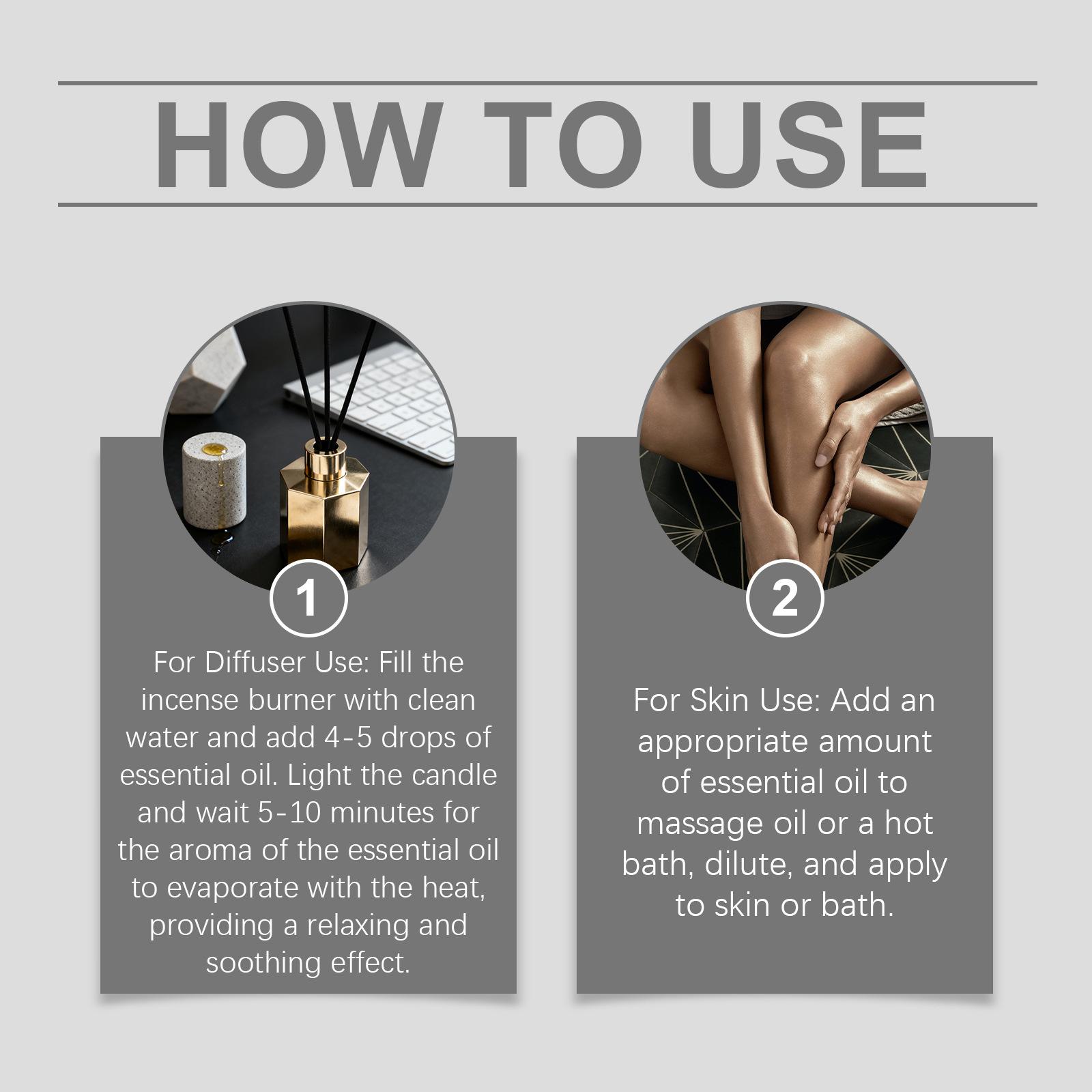 HOW TO USE

1

For Diffuser Use: Fill the incense burner with clean water and add 4-5 drops of essential oil. Light the candle and wait 5-10 minutes for the aroma of the essential oil to evaporate with the heat, providing a relaxing and soothing effect.

2

For Skin Use: Add an appropriate amount of essential oil to massage oil or a hot bath, dilute, and apply to skin or bath.