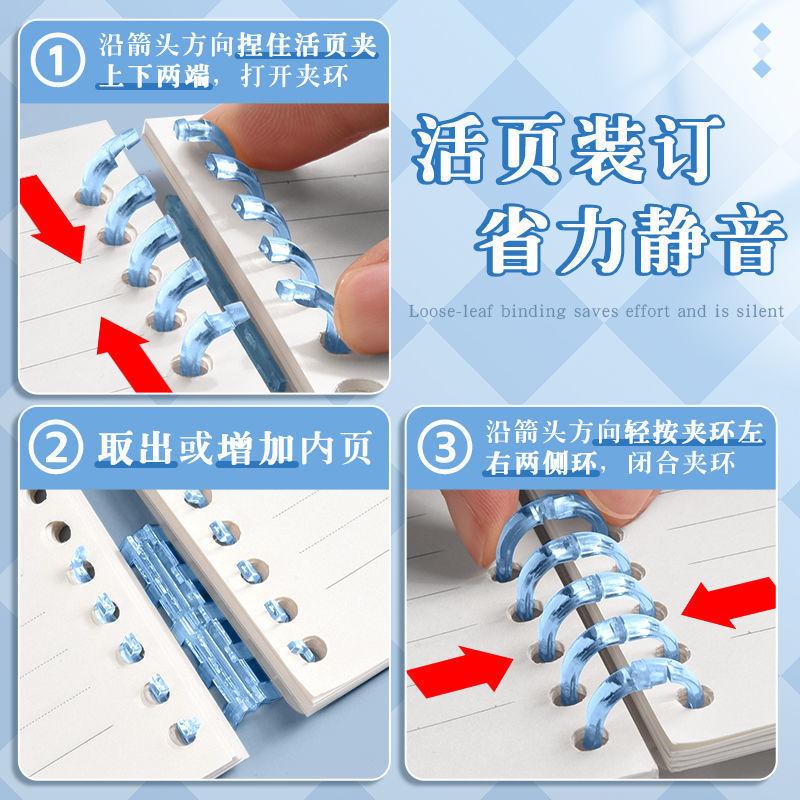 ① 沿箭头方向捏住活页夹上下两端，打开夹环

活页装订
省力静音

Loose-leaf binding saves effort and is silent

② 取出或增加内页

③ 沿箭头方向轻按夹环左右两侧环，闭合夹环