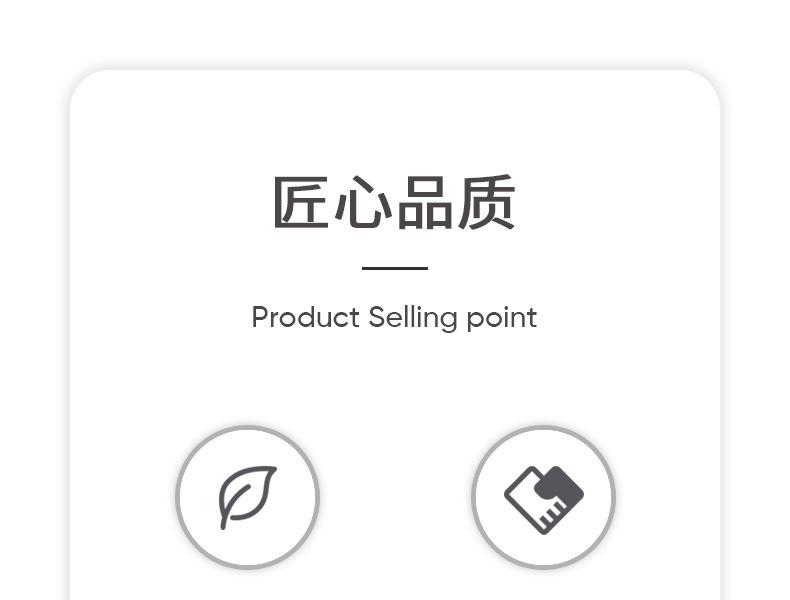 匠心品质

Product Selling point