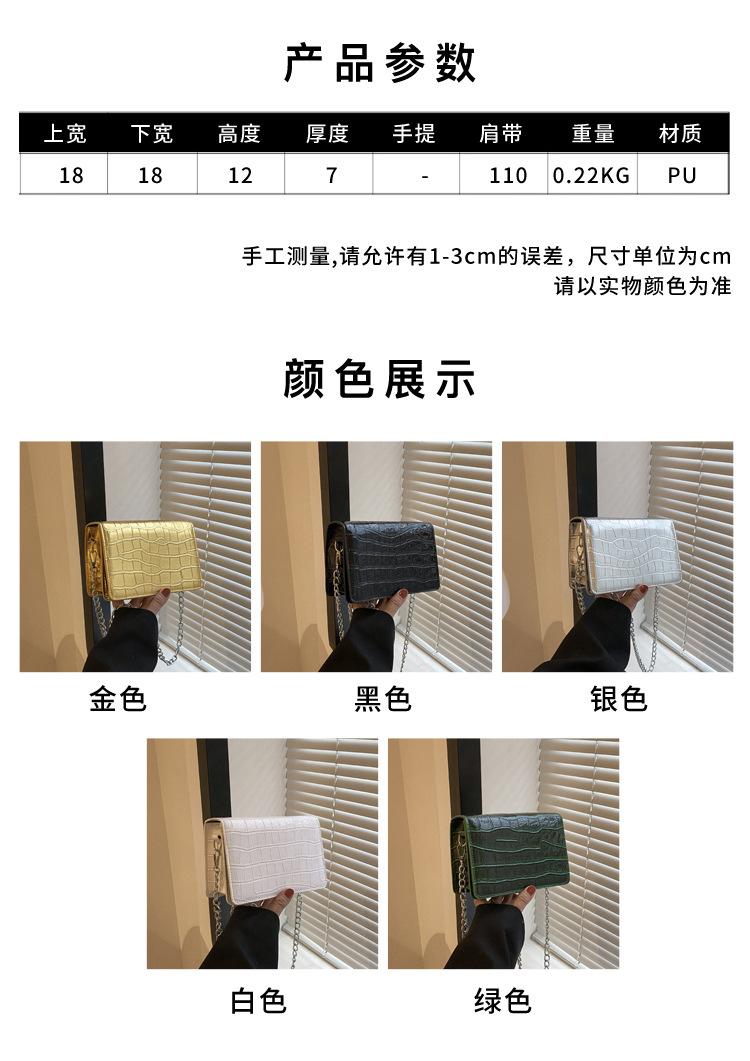 产品参数

| 上宽 | 下宽 | 高度 | 厚度 | 手提 | 肩带 | 重量 | 材质 |
|---|---|---|---|---|---|---|---|
| 18 | 18 | 12 | 7 | - | 110 | 0.22KG | PU |

手工测量,请允许有1-3cm的误差，尺寸单位为cm
请以实物颜色为准

颜色展示

金色

黑色

银色

白色

绿色