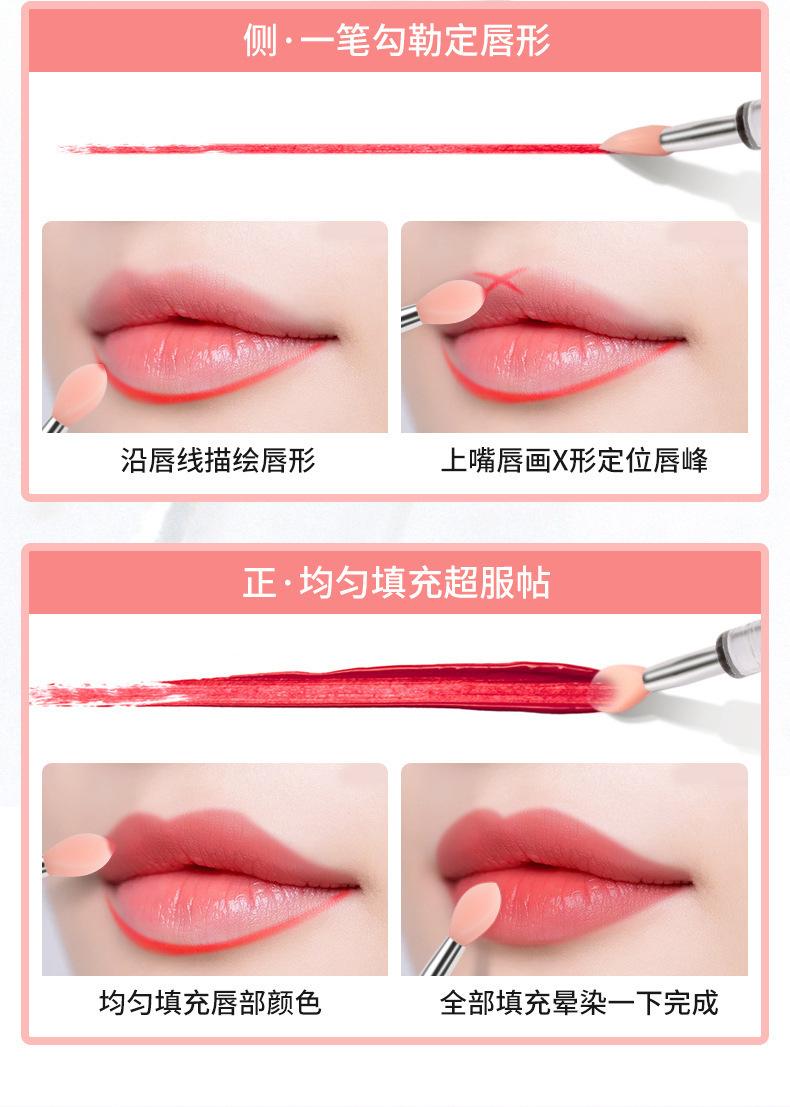 侧·一笔勾勒定唇形

沿唇线描绘唇形

上嘴唇画X形定位唇峰

正·均匀填充超服帖

均匀填充唇部颜色

全部填充晕染一下完成