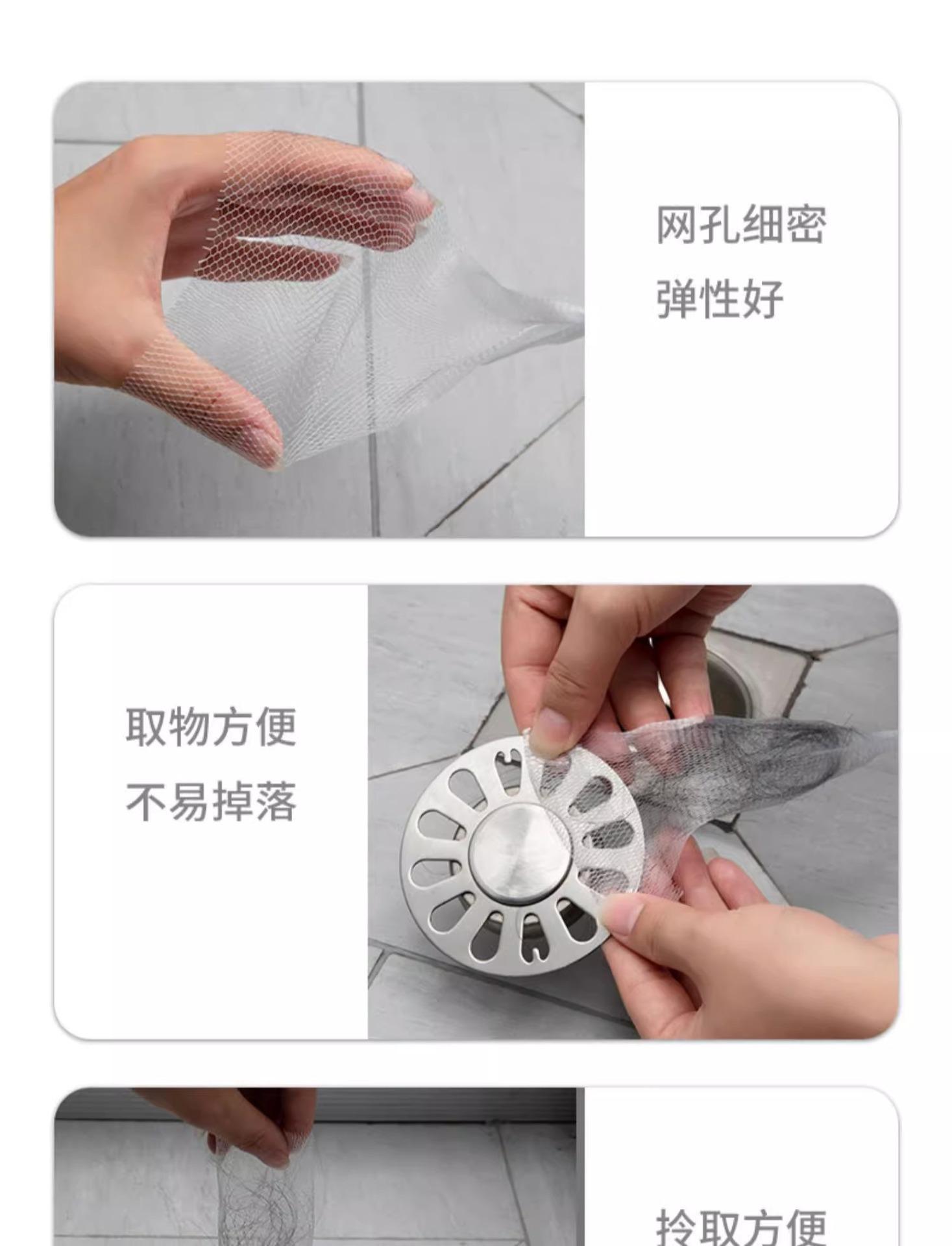 网孔细密
弹性好

取物方便
不易掉落

拎取方便