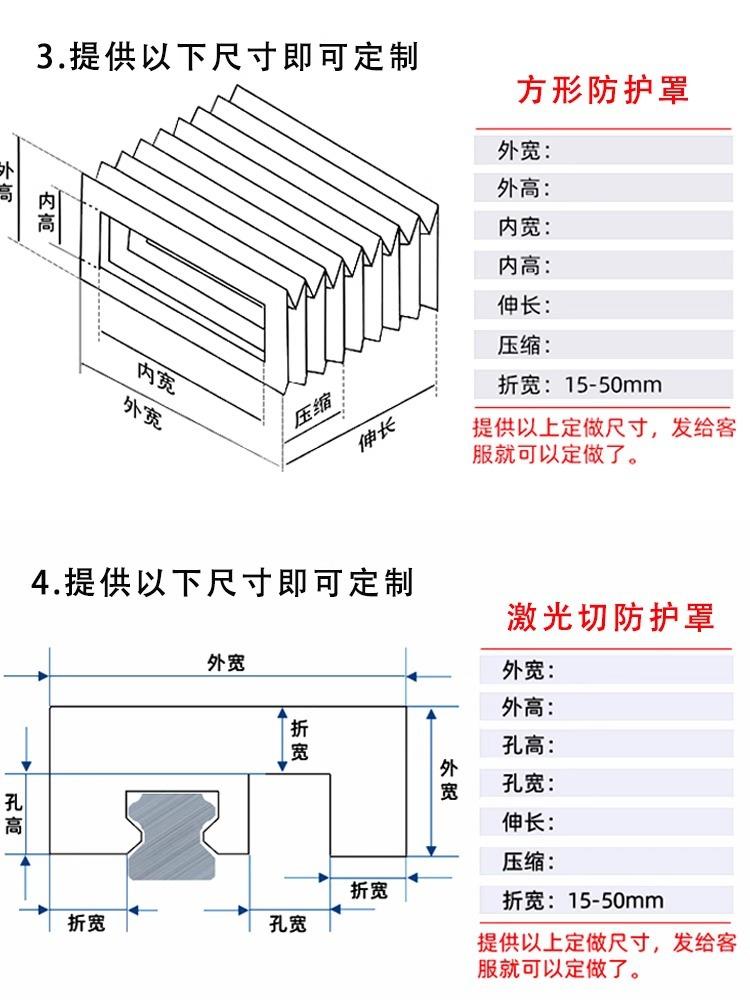 3.提供以下尺寸即可定制

外高
内高
内宽
外宽
压缩
伸长

方形防护罩

外宽：
外高：
内宽：
内高：
伸长：
压缩：
折宽：15-50mm

提供以上定做尺寸，发给客服就可以定做了。

4.提供以下尺寸即可定制

外宽
折宽
外宽
孔高
折宽
折宽
孔宽

激光切防护罩

外宽：
外高：
孔高：
孔宽：
伸长：
压缩：
折宽：15-50mm

提供以上定做尺寸，发给客服就可以定做了。