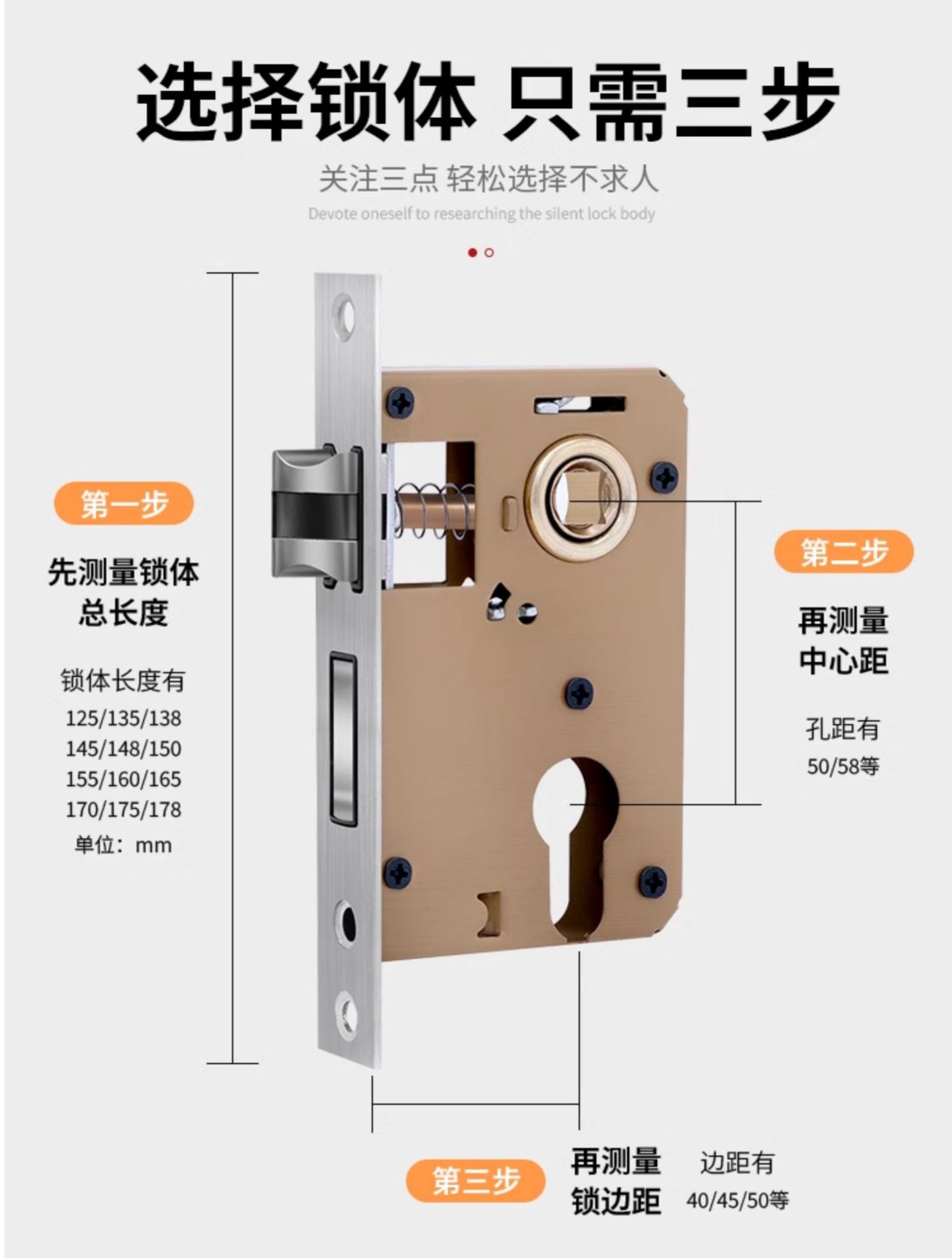 选择锁体 只需三步

关注三点 轻松选择不求人

Devote oneself to researching the silent lock body

第一步

先测量锁体总长度

锁体长度有
125/135/138
145/148/150
155/160/165
170/175/178
单位：mm

第二步

再测量中心距

孔距有
50/58等

第三步

再测量锁边距

边距有
40/45/50等