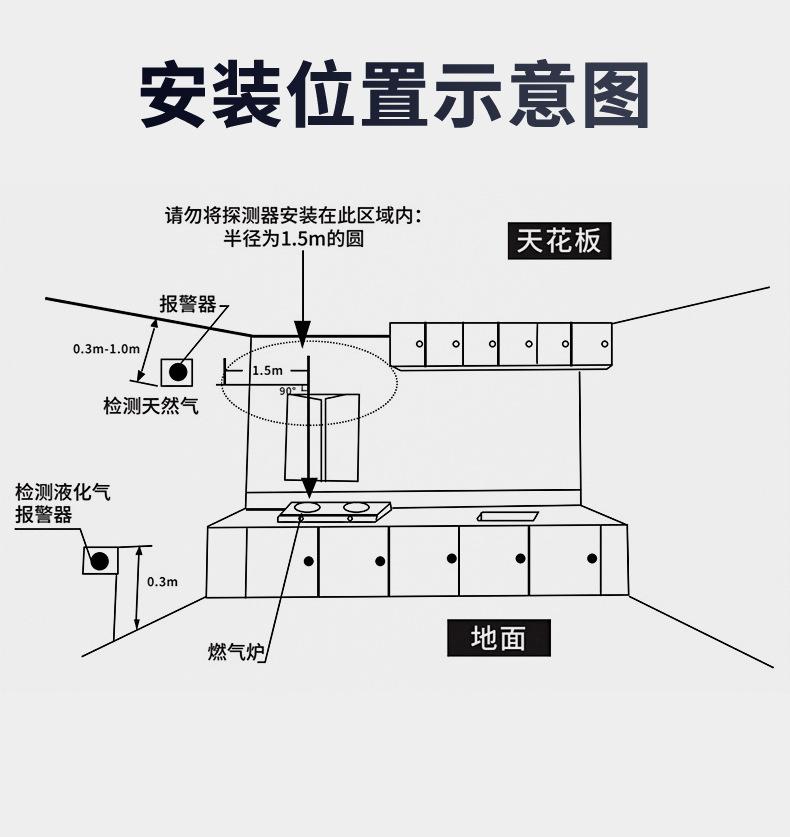 安装位置示意图

请勿将探测器安装在此区域内：
半径为1.5m的圆

天花板

报警器

0.3m-1.0m

1.5m

90°

检测天然气

检测液化气
报警器

0.3m

燃气炉

地面