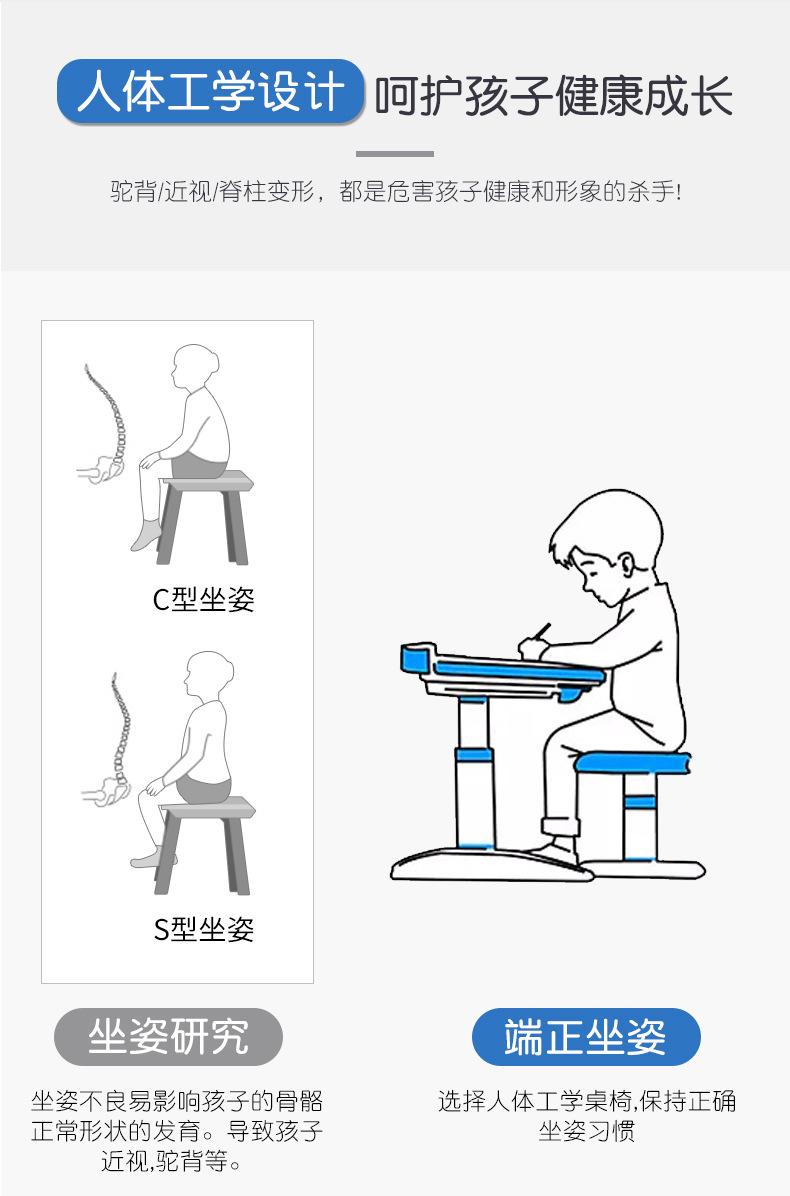 人体工学设计 呵护孩子健康成长

驼背/近视/脊柱变形，都是危害孩子健康和形象的杀手!

C型坐姿

S型坐姿

坐姿研究

坐姿不良易影响孩子的骨骼正常形状的发育。导致孩子近视,驼背等。

端正坐姿

选择人体工学桌椅,保持正确坐姿习惯