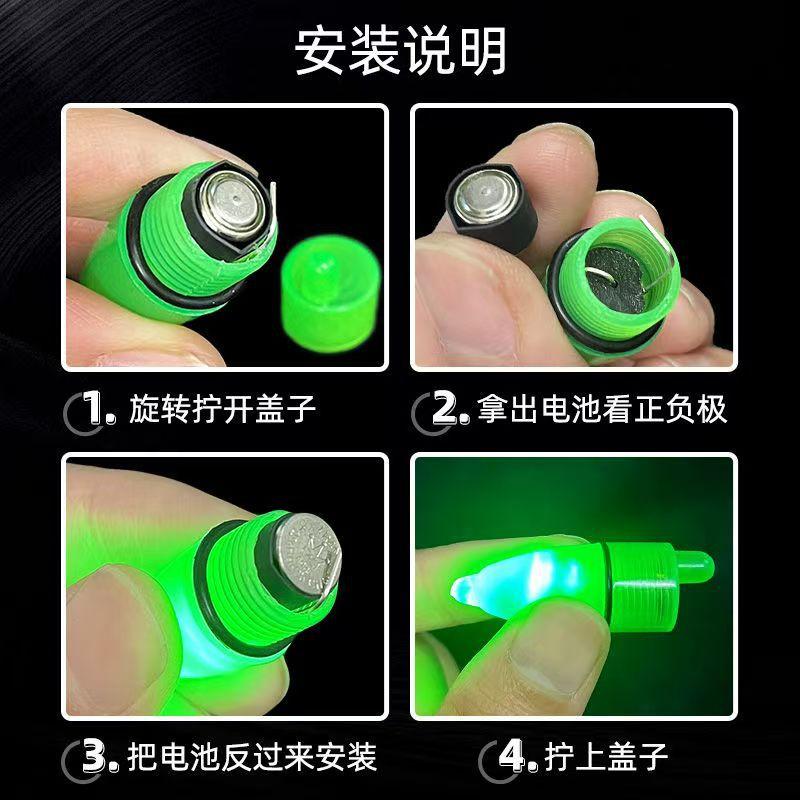 安装说明

1. 旋转拧开盖子

2. 拿出电池看正负极

3. 把电池反过来安装

4. 拧上盖子