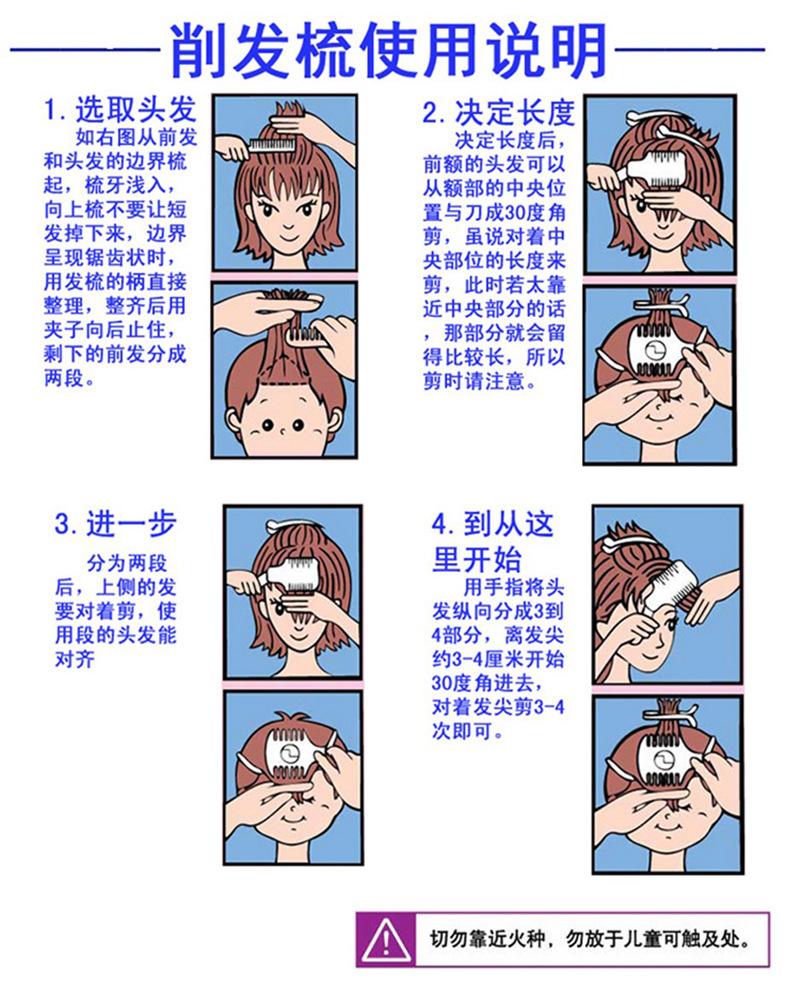 削发梳使用说明

1. 选取头发
如右图从前发和头发的边界梳起，梳牙浅入，向上梳不要让短发掉下来，边界呈现锯齿状时，用发梳的柄直接整理，整齐后用夹子向后止住，剩下的前发分成两段。

2. 决定长度
决定长度后，前额的头发可以从额部的中央位置与刀成30度角剪，虽说对着中央部位的长度来剪，此时若太靠近中央部分的话，那部分就会留得比较长，所以剪时请注意。

3. 进一步
分为两段后，上侧的发要对着剪，使用段的头发能对齐

4. 到从这里开始
用手指将头发纵向分成3到4部分，离发尖约3-4厘米开始30度角进去，对着发尖剪3-4次即可。

切勿靠近火种，勿放于儿童可触及处。