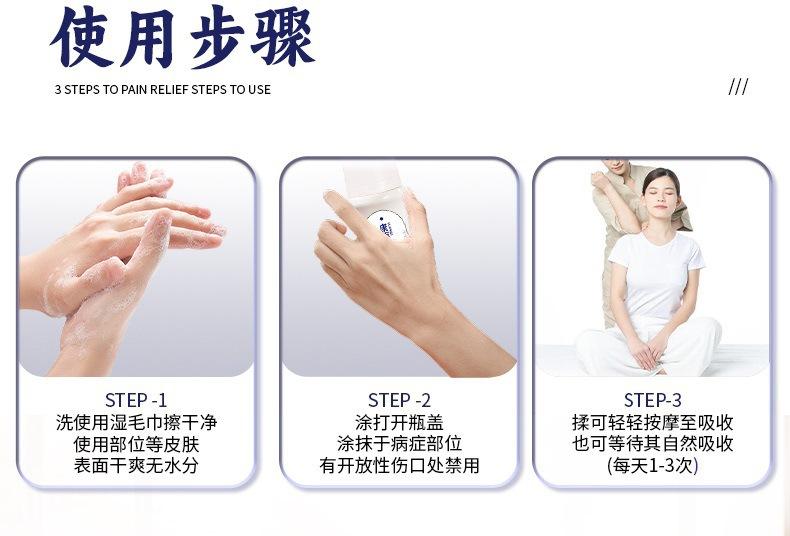 使用步骤

3 STEPS TO PAIN RELIEF STEPS TO USE

///

STEP -1
洗使用湿毛巾擦干净
使用部位等皮肤
表面干爽无水分

STEP -2
涂打开瓶盖
涂抹于病症部位
有开放性伤口处禁用

STEP-3
揉可轻轻按摩至吸收
也可等待其自然吸收
(每天1-3次)