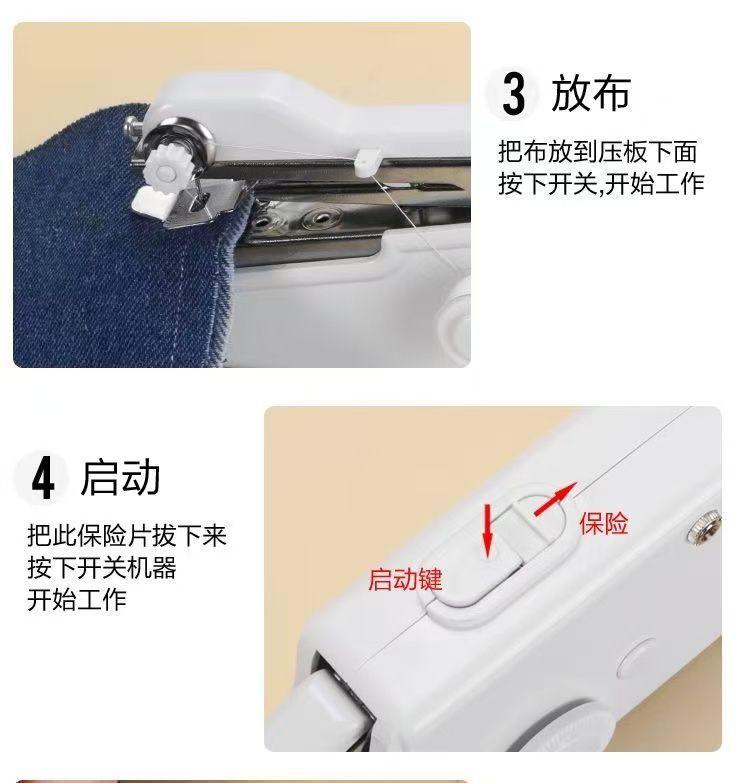 3 放布

把布放到压板下面
按下开关,开始工作

4 启动

把此保险片拔下来
按下开关机器
开始工作

保险

启动键