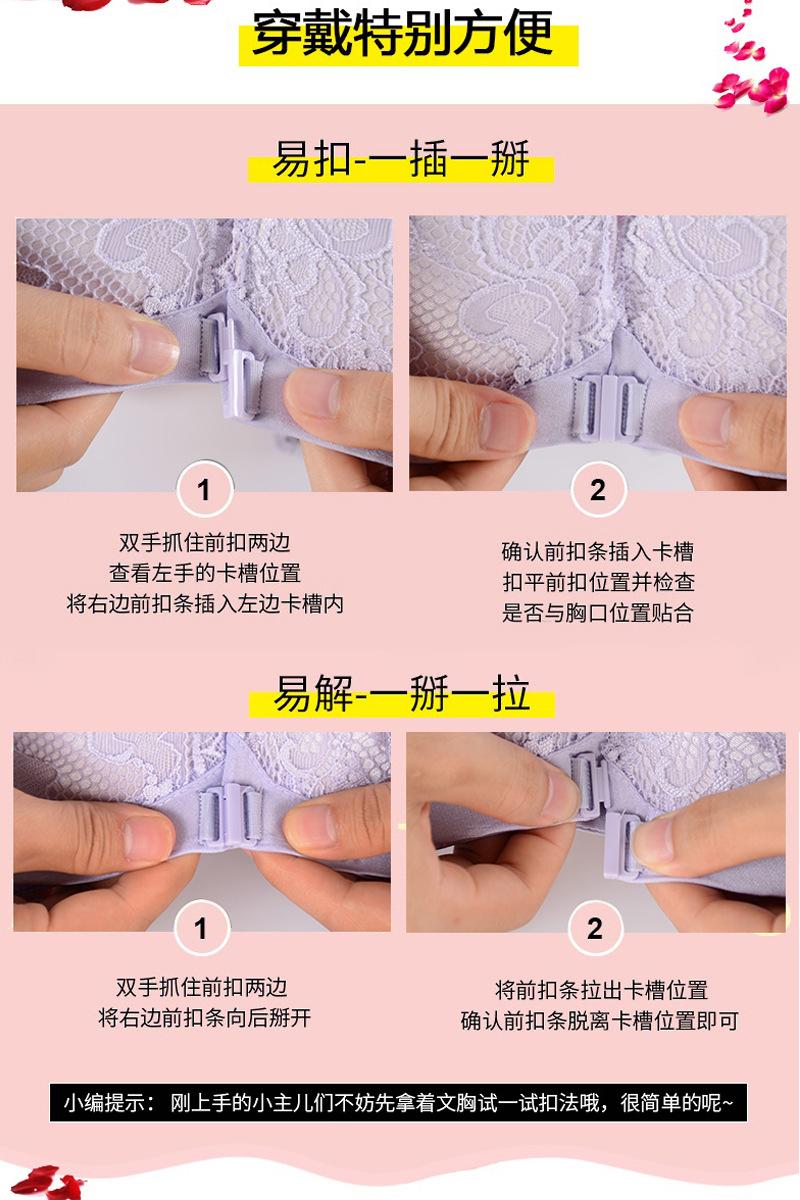 穿戴特别方便

易扣-一插一掰

1

双手抓住前扣两边
查看左手的卡槽位置
将右边前扣条插入左边卡槽内

2

确认前扣条插入卡槽
扣平前扣位置并检查
是否与胸口位置贴合

易解-一掰一拉

1

双手抓住前扣两边
将右边前扣条向后掰开

2

将前扣条拉出卡槽位置
确认前扣条脱离卡槽位置即可

小编提示： 刚上手的小主儿们不妨先拿着文胸试一试扣法哦，很简单的呢~