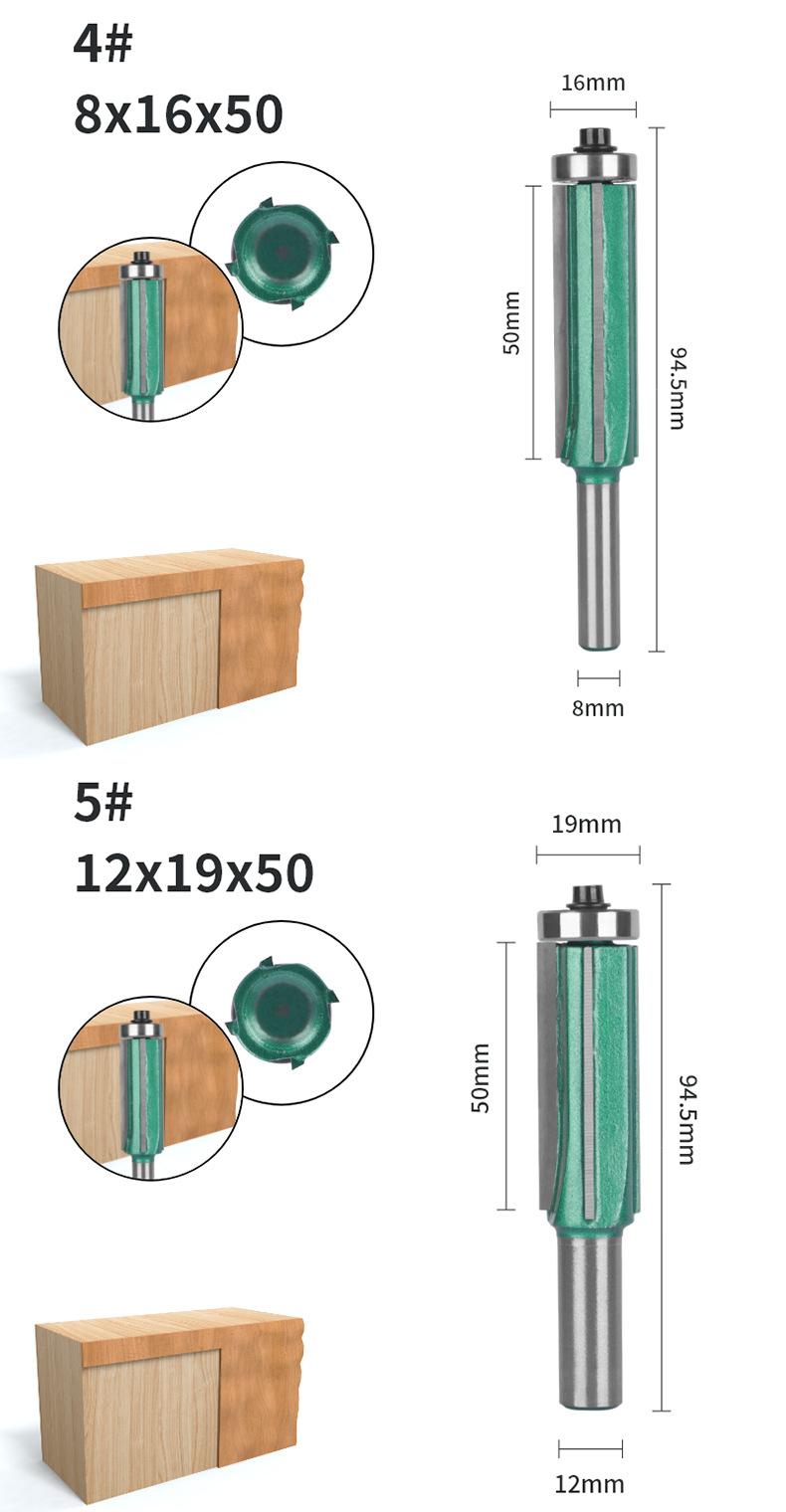 4#
8x16x50

16mm

50mm

94.5mm

8mm

5#
12x19x50

19mm

50mm

94.5mm

12mm