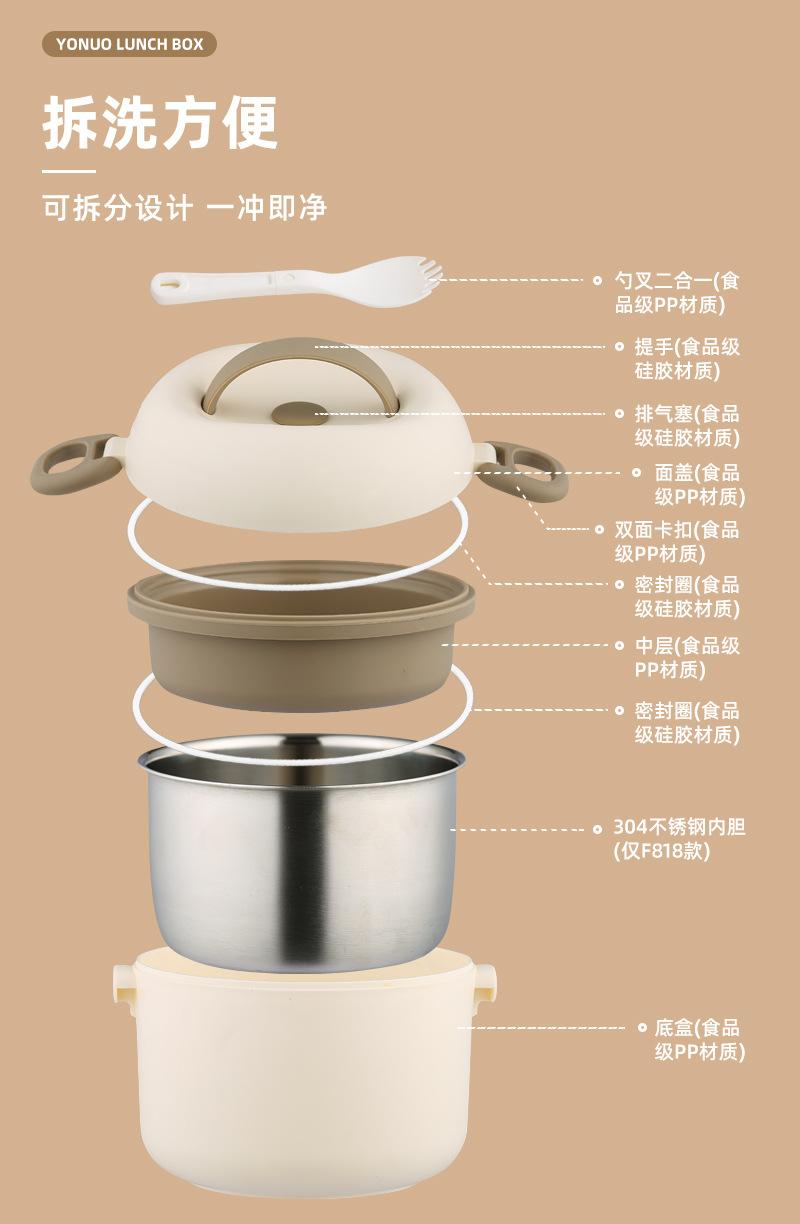 YONUO LUNCH BOX

拆洗方便

可拆分设计 一冲即净

勺叉二合一(食品级PP材质)

提手(食品级硅胶材质)

排气塞(食品级硅胶材质)

面盖(食品级PP材质)

双面卡扣(食品级PP材质)

密封圈(食品级硅胶材质)

中层(食品级PP材质)

密封圈(食品级硅胶材质)

304不锈钢内胆(仅F818款)

底盒(食品级PP材质)