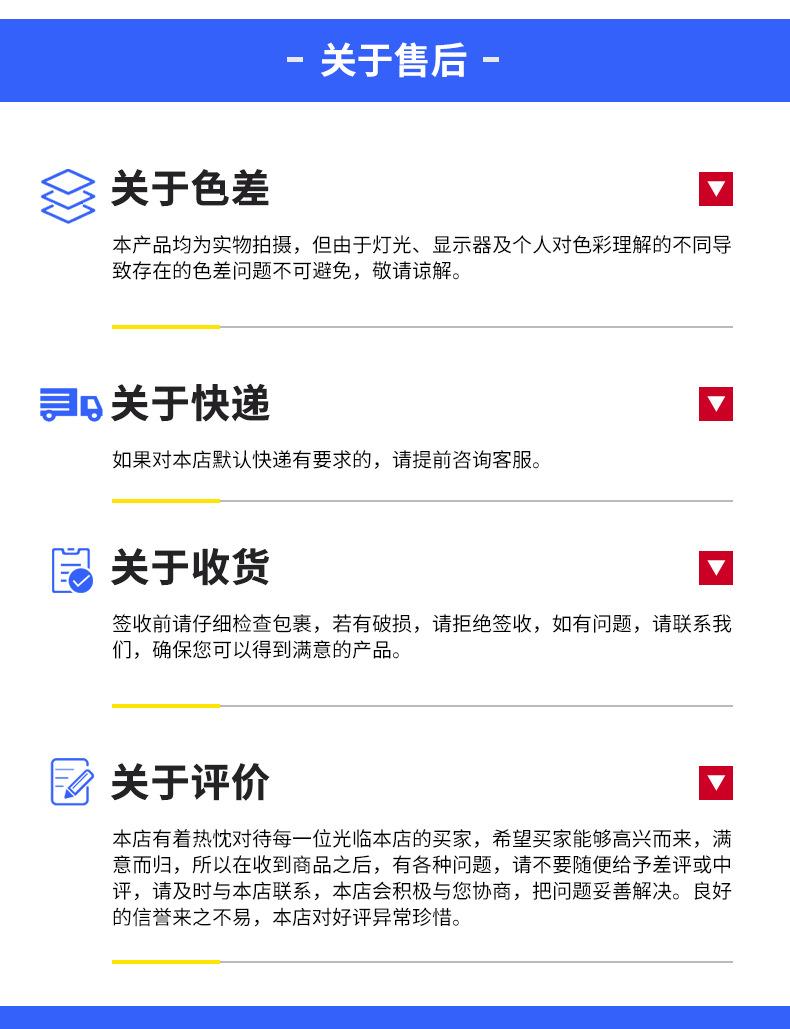 - 关于售后 -

关于色差

本产品均为实物拍摄，但由于灯光、显示器及个人对色彩理解的不同导致存在的色差问题不可避免，敬请谅解。

关于快递

如果对本店默认快递有要求的，请提前咨询客服。

关于收货

签收前请仔细检查包裹，若有破损，请拒绝签收，如有问题，请联系我们，确保您可以得到满意的产品。

关于评价

本店有着热忱对待每一位光临本店的买家，希望买家能够高兴而来，满意而归，所以在收到商品之后，有各种问题，请不要随便给予差评或中评，请及时与本店联系，本店会积极与您协商，把问题妥善解决。良好的信誉来之不易，本店对好评异常珍惜。