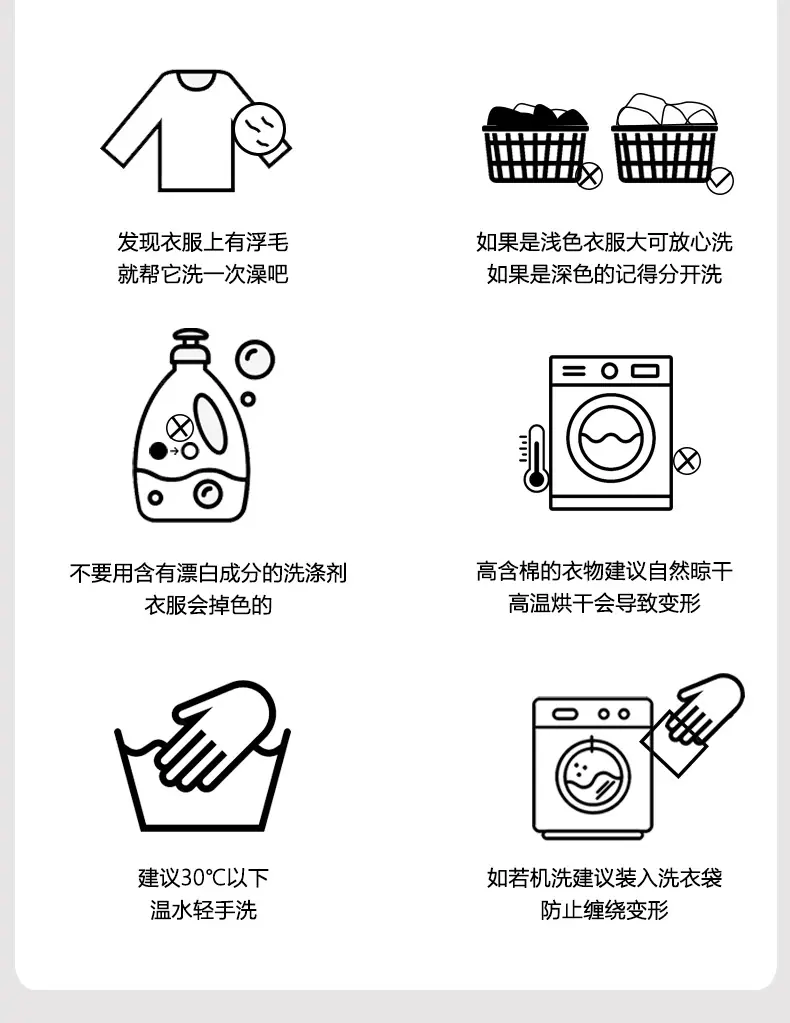 发现衣服上有浮毛
就帮它洗一次澡吧

如果是浅色衣服大可放心洗
如果是深色的记得分开洗

不要用含有漂白成分的洗涤剂
衣服会掉色的

高含棉的衣物建议自然晾干
高温烘干会导致变形

建议30°C以下
温水轻手洗

如若机洗建议装入洗衣袋
防止缠绕变形