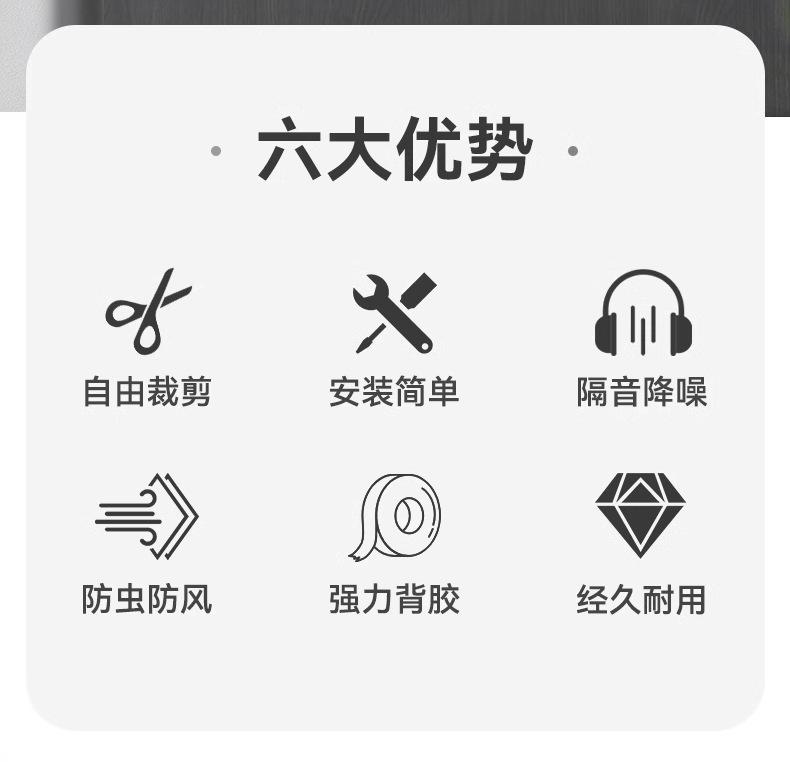 六大优势

自由裁剪

安装简单

隔音降噪

防虫防风

强力背胶

经久耐用