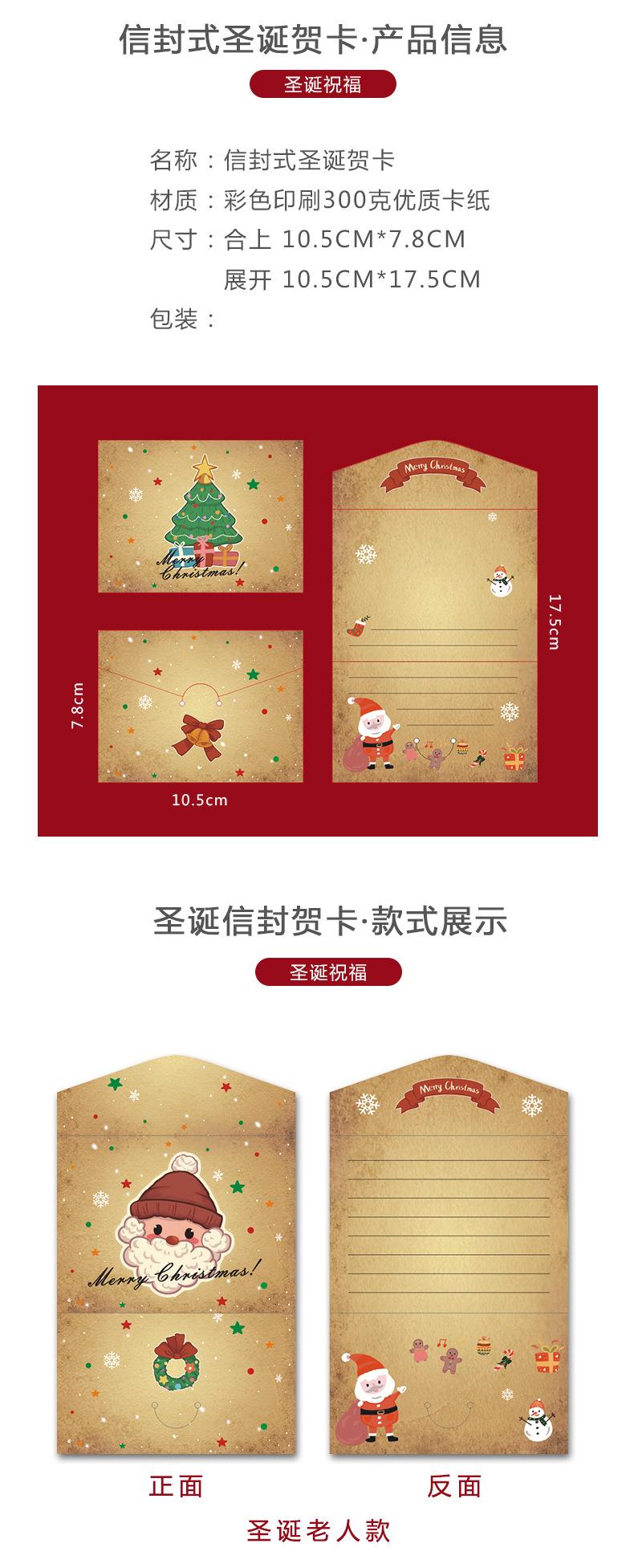 信封式圣诞贺卡·产品信息

圣诞祝福

名称：信封式圣诞贺卡
材质：彩色印刷300克优质卡纸
尺寸：合上 10.5CM*7.8CM
展开 10.5CM*17.5CM
包装：

Merry Christmas!

Merry Christmas

17.5cm

7.8cm

10.5cm

圣诞信封贺卡·款式展示

圣诞祝福

Merry Christmas!

Merry Christmas

正面

反面

圣诞老人款