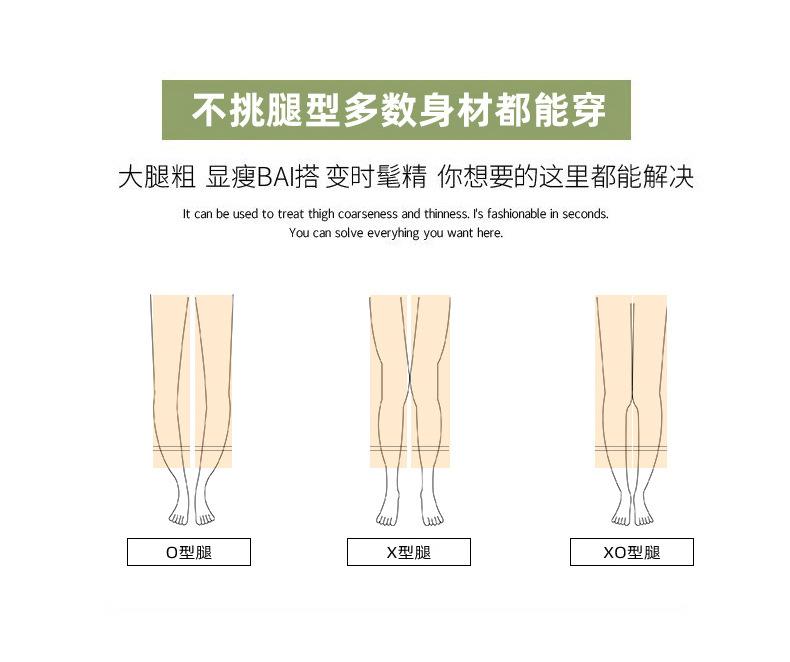 不挑腿型多数身材都能穿

大腿粗 显瘦BAI搭 变时髦精 你想要的这里都能解决

It can be used to treat thigh coarseness and thinness. I's fashionable in seconds. You can solve everyhing you want here.

O型腿

X型腿

XO型腿