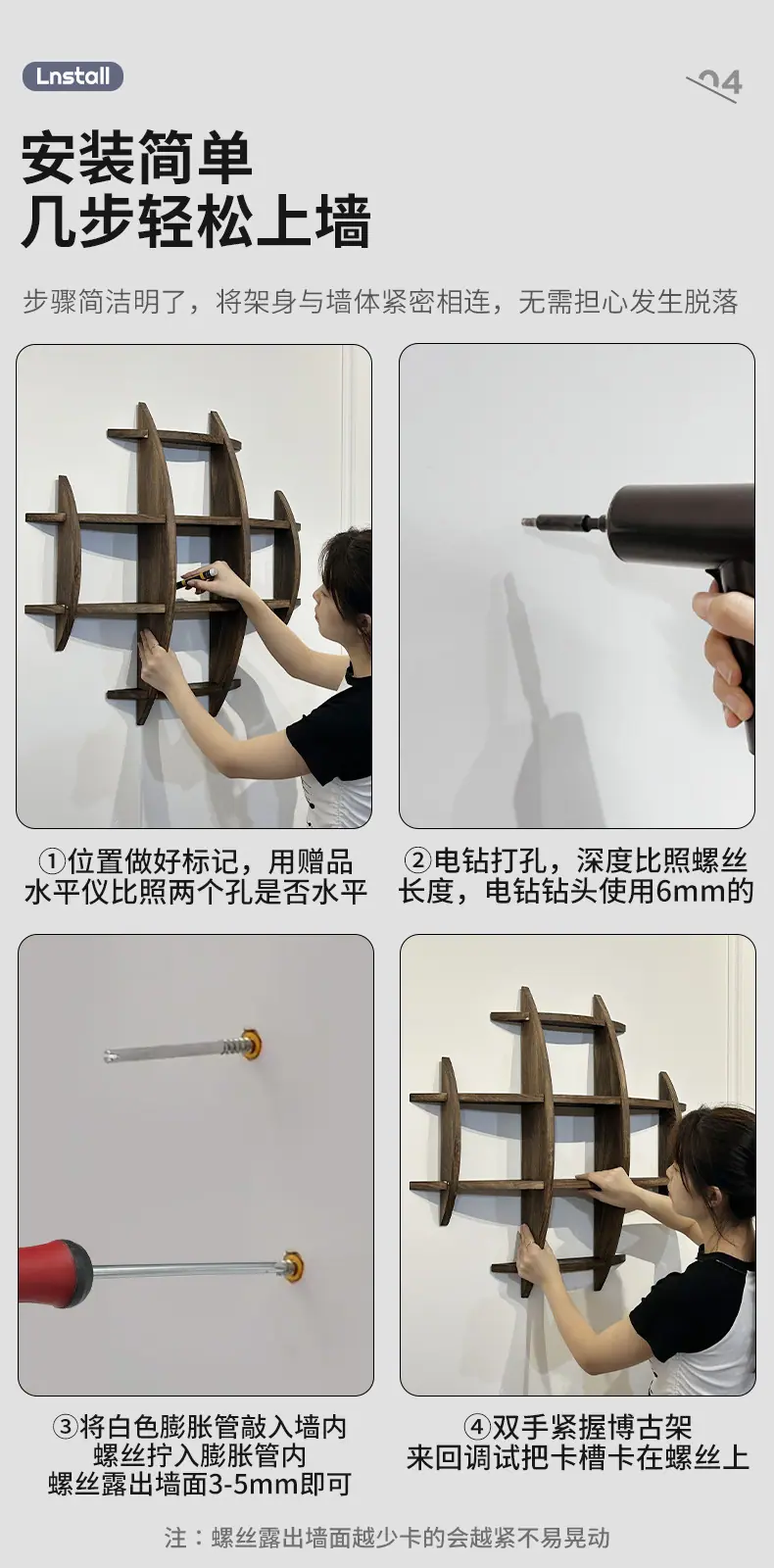 Lnstall

04

安装简单
几步轻松上墙

步骤简洁明了，将架身与墙体紧密相连，无需担心发生脱落

①位置做好标记，用赠品水平仪比照两个孔是否水平

②电钻打孔，深度比照螺丝长度，电钻钻头使用6mm的

③将白色膨胀管敲入墙内
螺丝拧入膨胀管内
螺丝露出墙面3-5mm即可

④双手紧握博古架
来回调试把卡槽卡在螺丝上

注：螺丝露出墙面越少卡的会越紧不易晃动