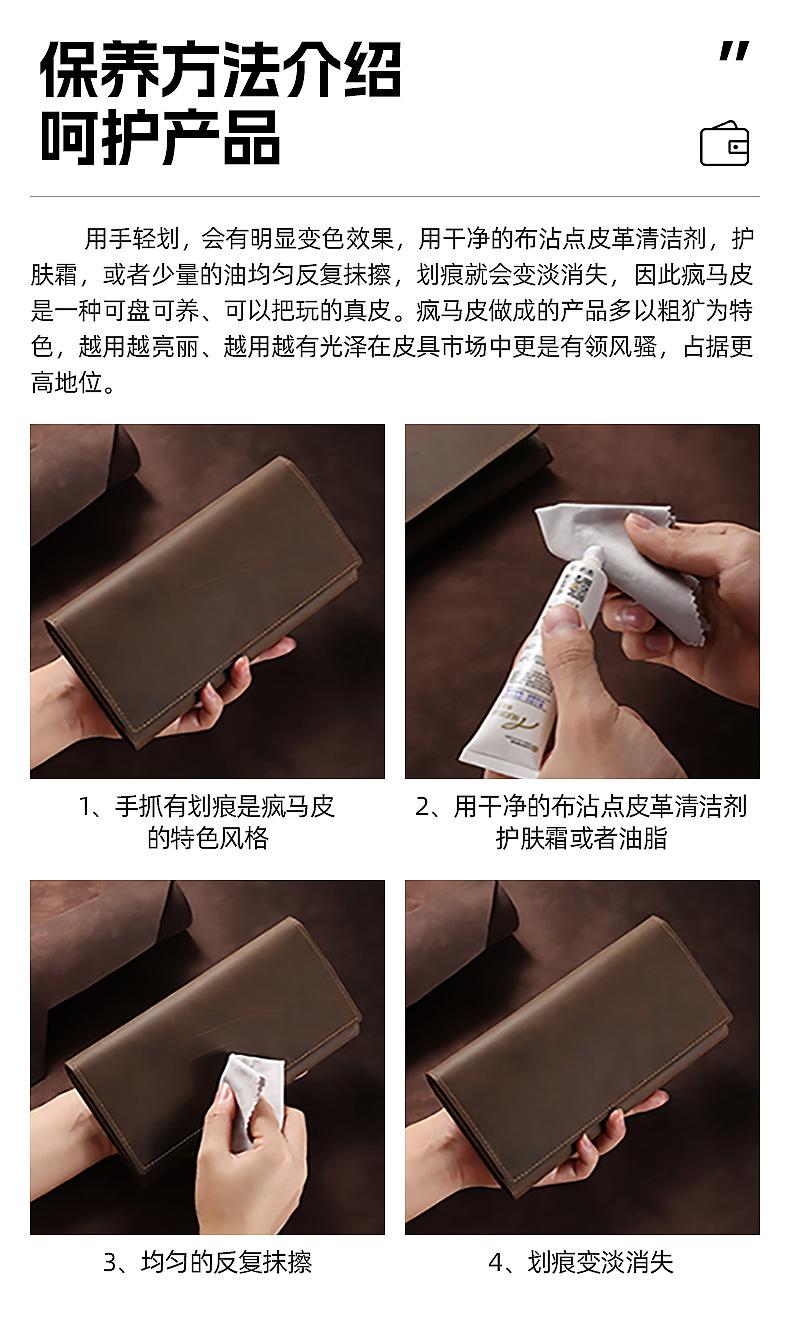 保养方法介绍
呵护产品

"

用手轻划，会有明显变色效果，用干净的布沾点皮革清洁剂，护肤霜，或者少量的油均匀反复抹擦，划痕就会变淡消失，因此疯马皮是一种可盘可养、可以把玩的真皮。疯马皮做成的产品多以粗犷为特色，越用越亮丽、越用越有光泽在皮具市场中更是有领风骚，占据更高地位。

1、手抓有划痕是疯马皮的特色风格

2、用干净的布沾点皮革清洁剂护肤霜或者油脂

3、均匀的反复抹擦

4、划痕变淡消失