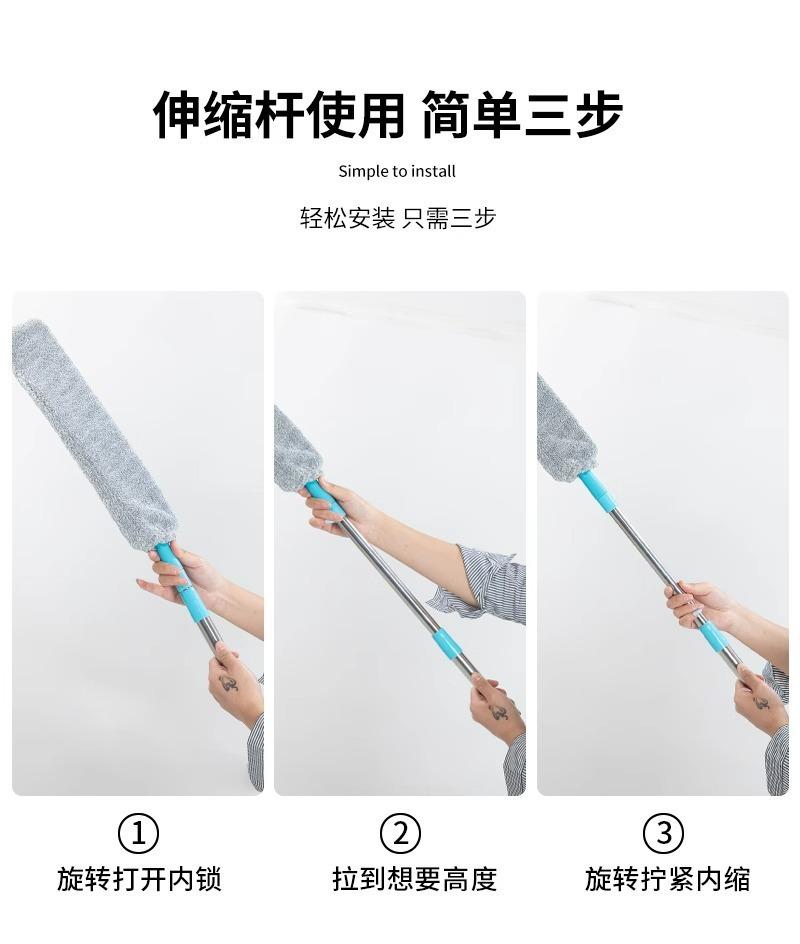 伸缩杆使用 简单三步

Simple to install

轻松安装 只需三步

①
旋转打开内锁

②
拉到想要高度

③
旋转拧紧内缩