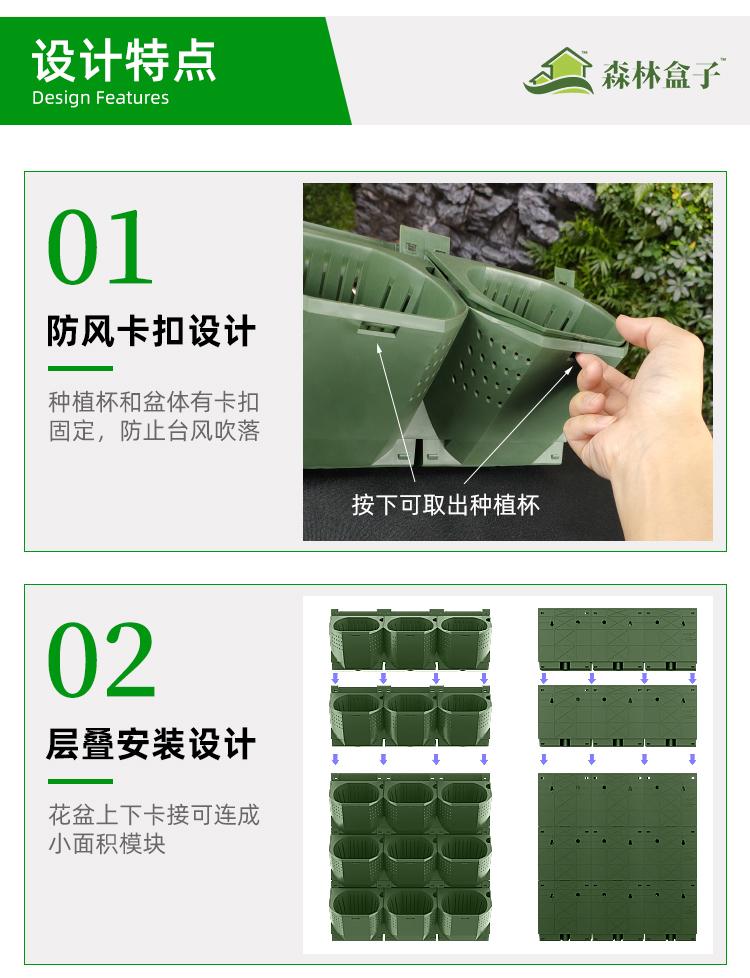 设计特点
Design Features

森林盒子™

01

防风卡扣设计

种植杯和盆体有卡扣固定，防止台风吹落

按下可取出种植杯

02

层叠安装设计

花盆上下卡接可连成小面积模块