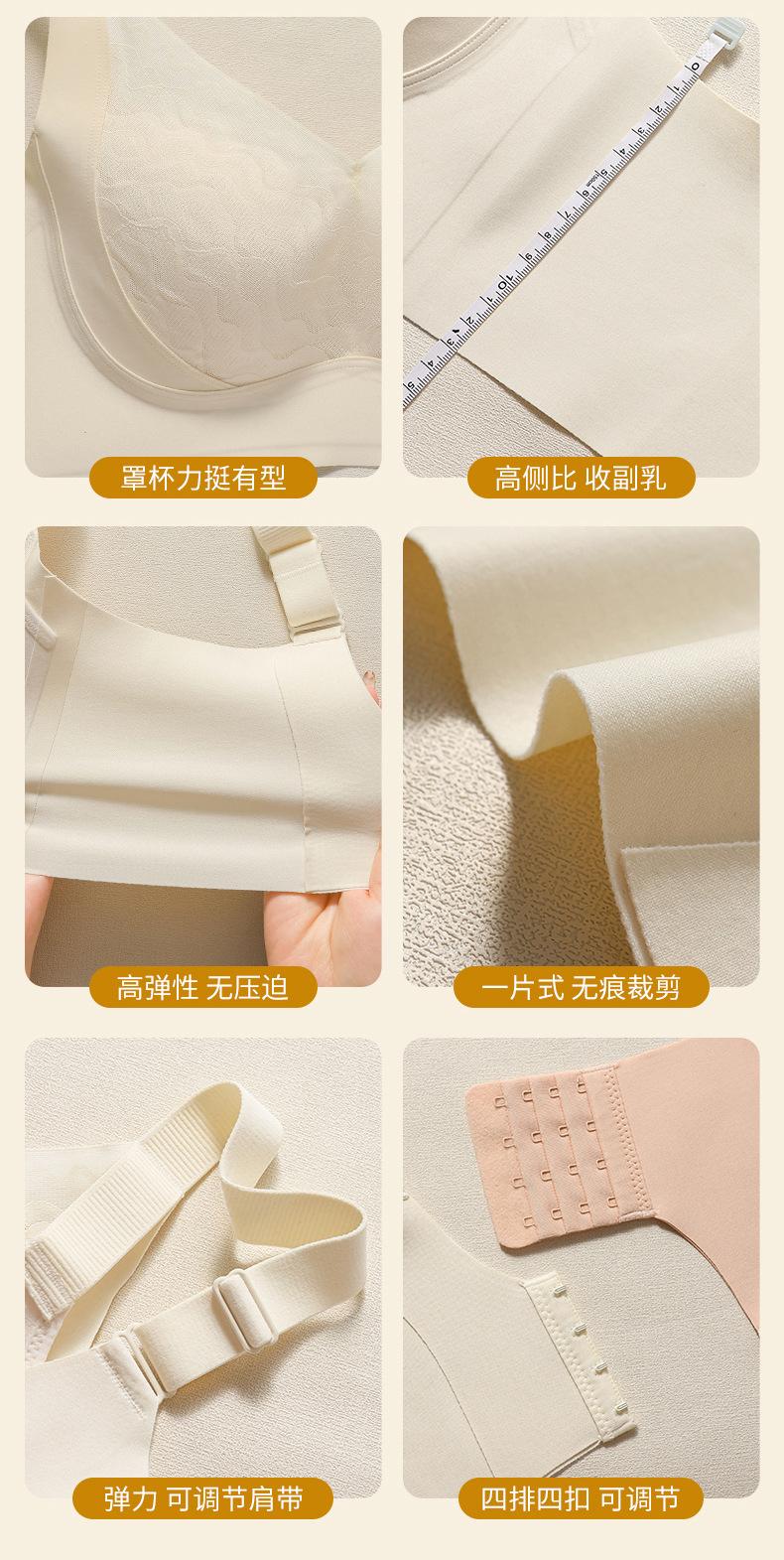 罩杯力挺有型

高侧比 收副乳

高弹性 无压迫

一片式 无痕裁剪

弹力 可调节肩带

四排四扣 可调节