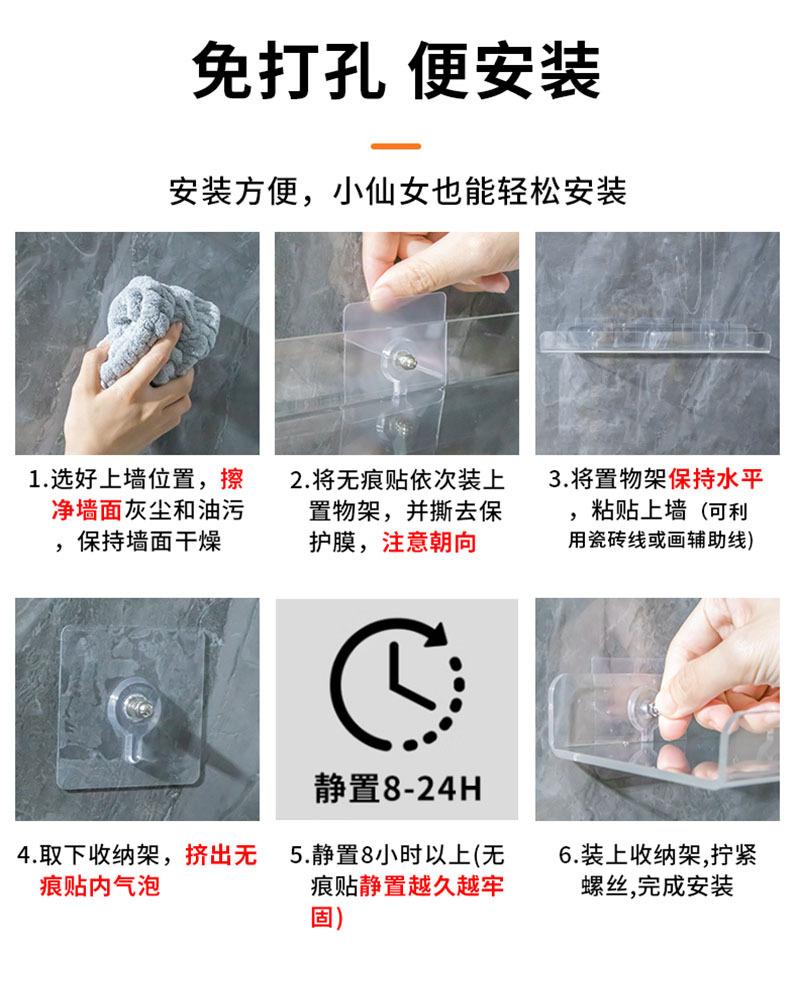 免打孔 便安装

安装方便，小仙女也能轻松安装

1.选好上墙位置，擦净墙面灰尘和油污，保持墙面干燥

2.将无痕贴依次装上置物架，并撕去保护膜，注意朝向

3.将置物架保持水平，粘贴上墙（可利用瓷砖线或画辅助线)

静置8-24H

4.取下收纳架，挤出无痕贴内气泡

5.静置8小时以上(无痕贴静置越久越牢固)

6.装上收纳架,拧紧螺丝,完成安装