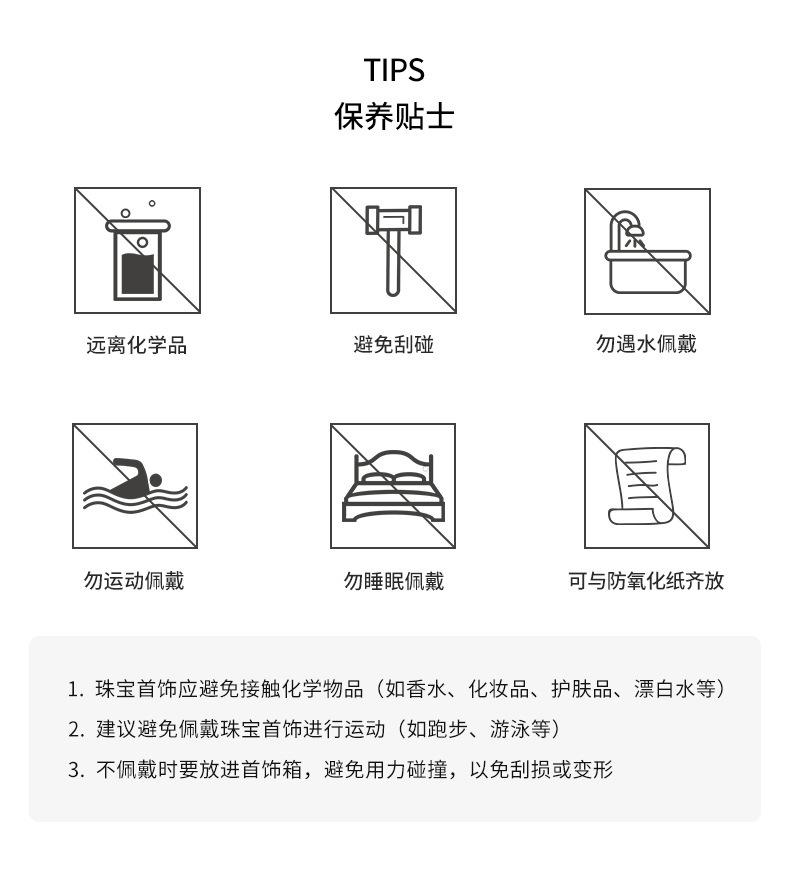 TIPS
保养贴士

远离化学品

避免刮碰

勿遇水佩戴

勿运动佩戴

勿睡眠佩戴

可与防氧化纸齐放

1. 珠宝首饰应避免接触化学物品（如香水、化妆品、护肤品、漂白水等）
2. 建议避免佩戴珠宝首饰进行运动（如跑步、游泳等）
3. 不佩戴时要放进首饰箱，避免用力碰撞，以免刮损或变形