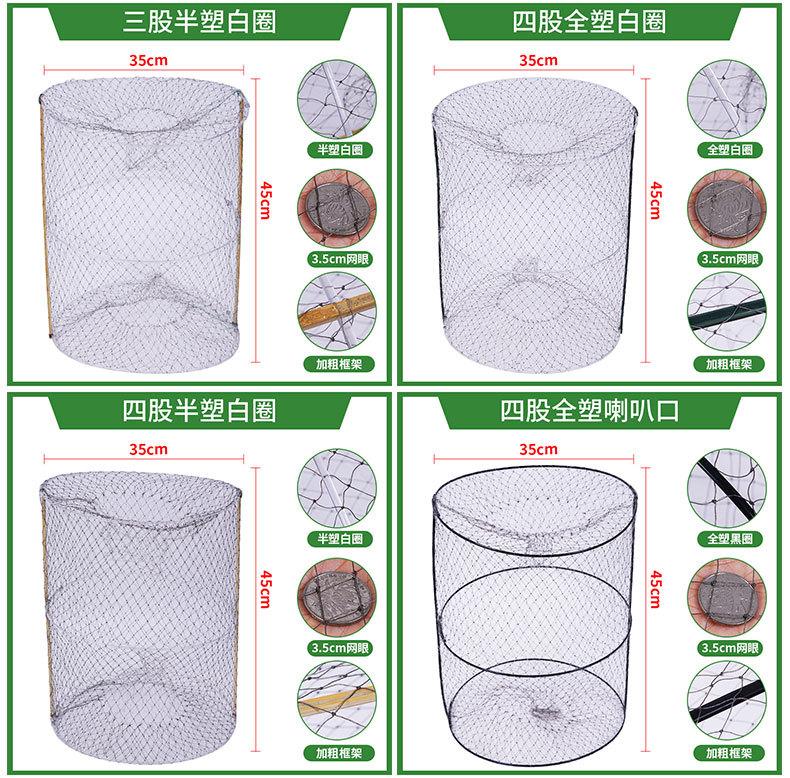 三股半塑白圈

35cm

45cm

半塑白圈

3.5cm网眼

加粗框架

四股全塑白圈

35cm

45cm

全塑白圈

3.5cm网眼

加粗框架

四股半塑白圈

35cm

45cm

半塑白圈

3.5cm网眼

加粗框架

四股全塑喇叭口

35cm

45cm

全塑黑圈

3.5cm网眼

加粗框架