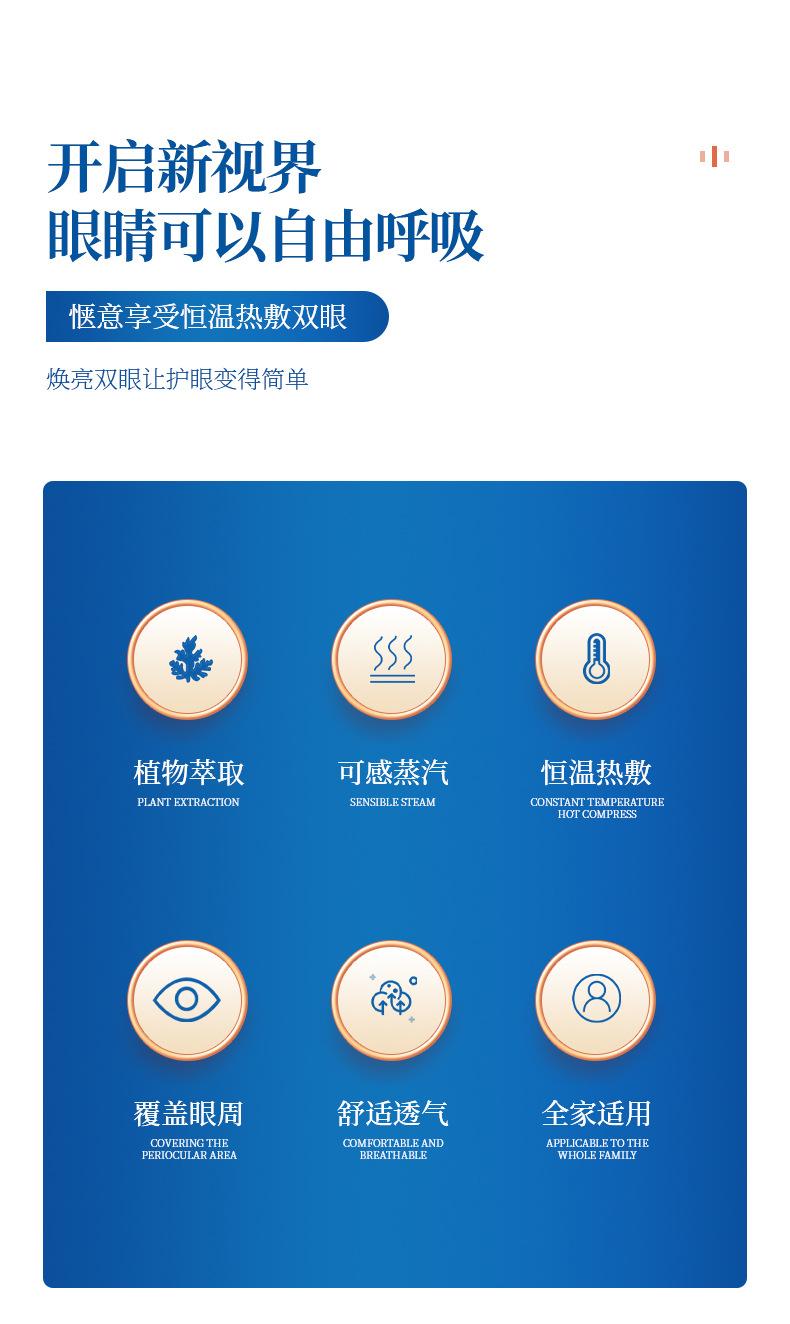 开启新视界
眼睛可以自由呼吸

惬意享受恒温热敷双眼

焕亮双眼让护眼变得简单

植物萃取
PLANT EXTRACTION

可感蒸汽
SENSIBLE STEAM

恒温热敷
CONSTANT TEMPERATURE HOT COMPRESS

覆盖眼周
COVERING THE PERIOCULAR AREA

舒适透气
COMFORTABLE AND BREATHABLE

全家适用
APPLICABLE TO THE WHOLE FAMILY