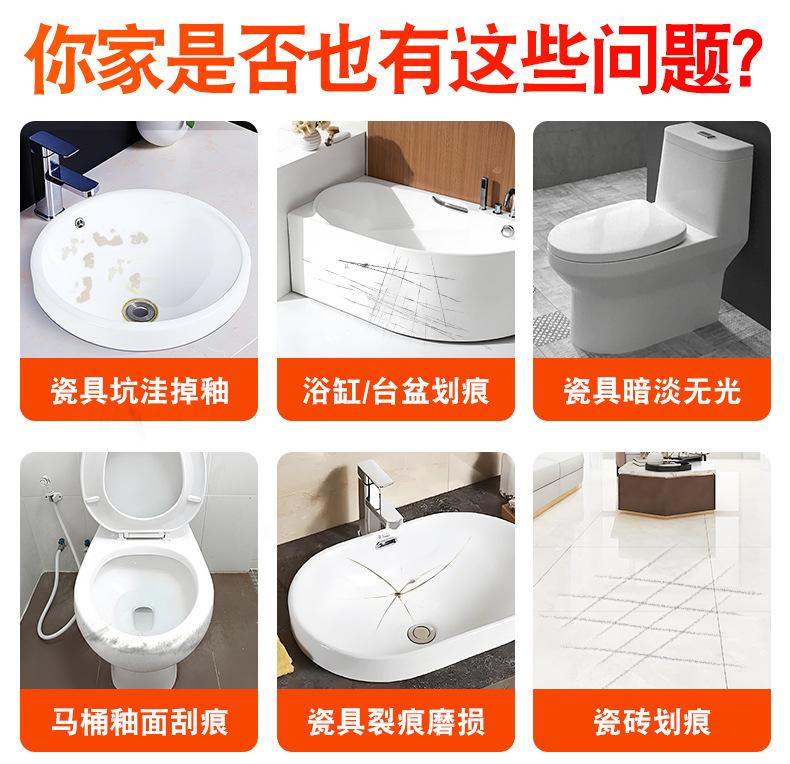 你家是否也有这些问题?

瓷具坑洼掉釉

浴缸/台盆划痕

瓷具暗淡无光

马桶釉面刮痕

瓷具裂痕磨损

瓷砖划痕