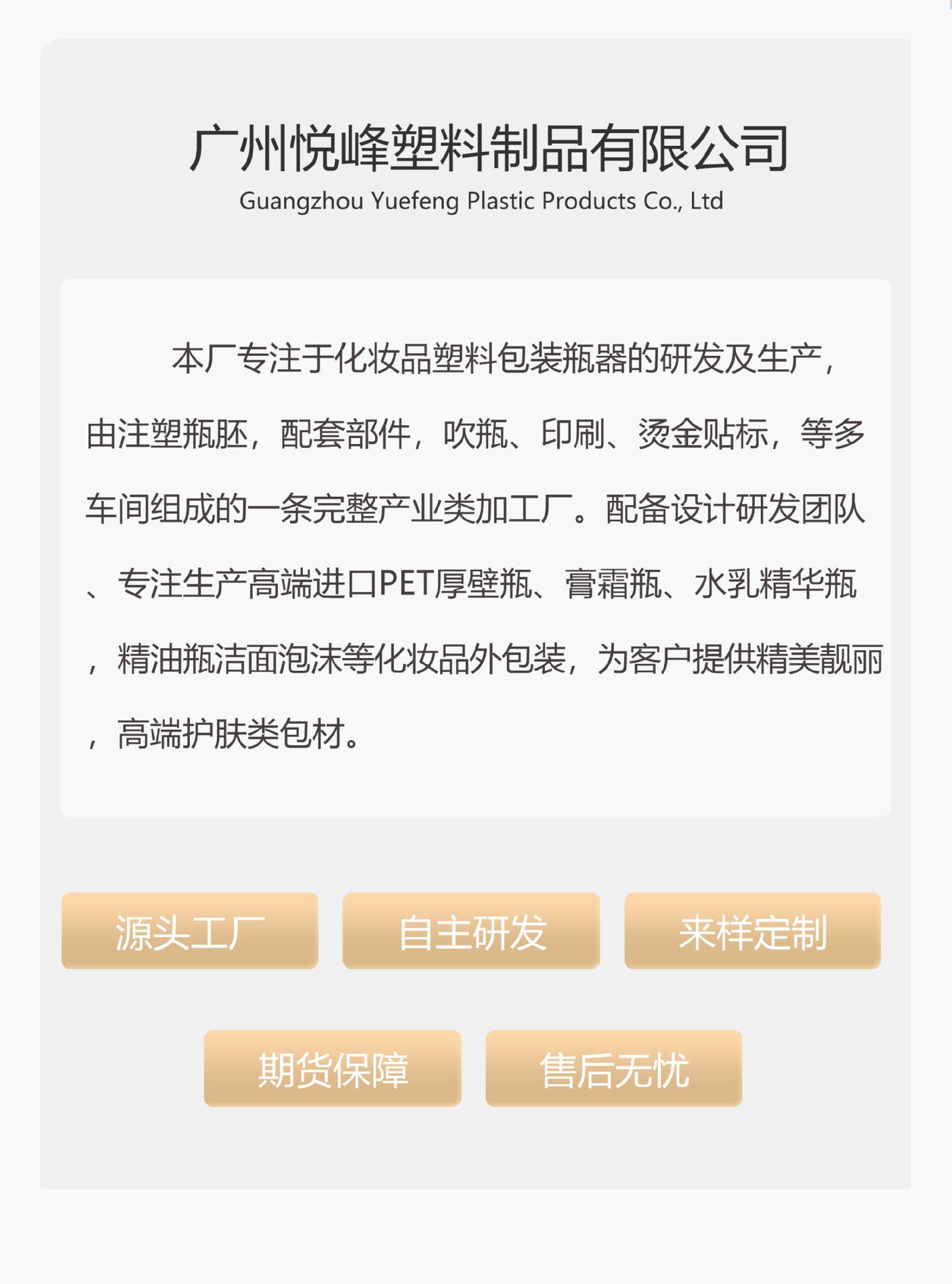 广州悦峰塑料制品有限公司
Guangzhou Yuefeng Plastic Products Co., Ltd

本厂专注于化妆品塑料包装瓶器的研发及生产，由注塑瓶胚，配套部件，吹瓶、印刷、烫金贴标，等多车间组成的一条完整产业类加工厂。配备设计研发团队、专注生产高端进口PET厚壁瓶、膏霜瓶、水乳精华瓶，精油瓶洁面泡沫等化妆品外包装，为客户提供精美靓丽，高端护肤类包材。

源头工厂 自主研发 来样定制

期货保障 售后无忧